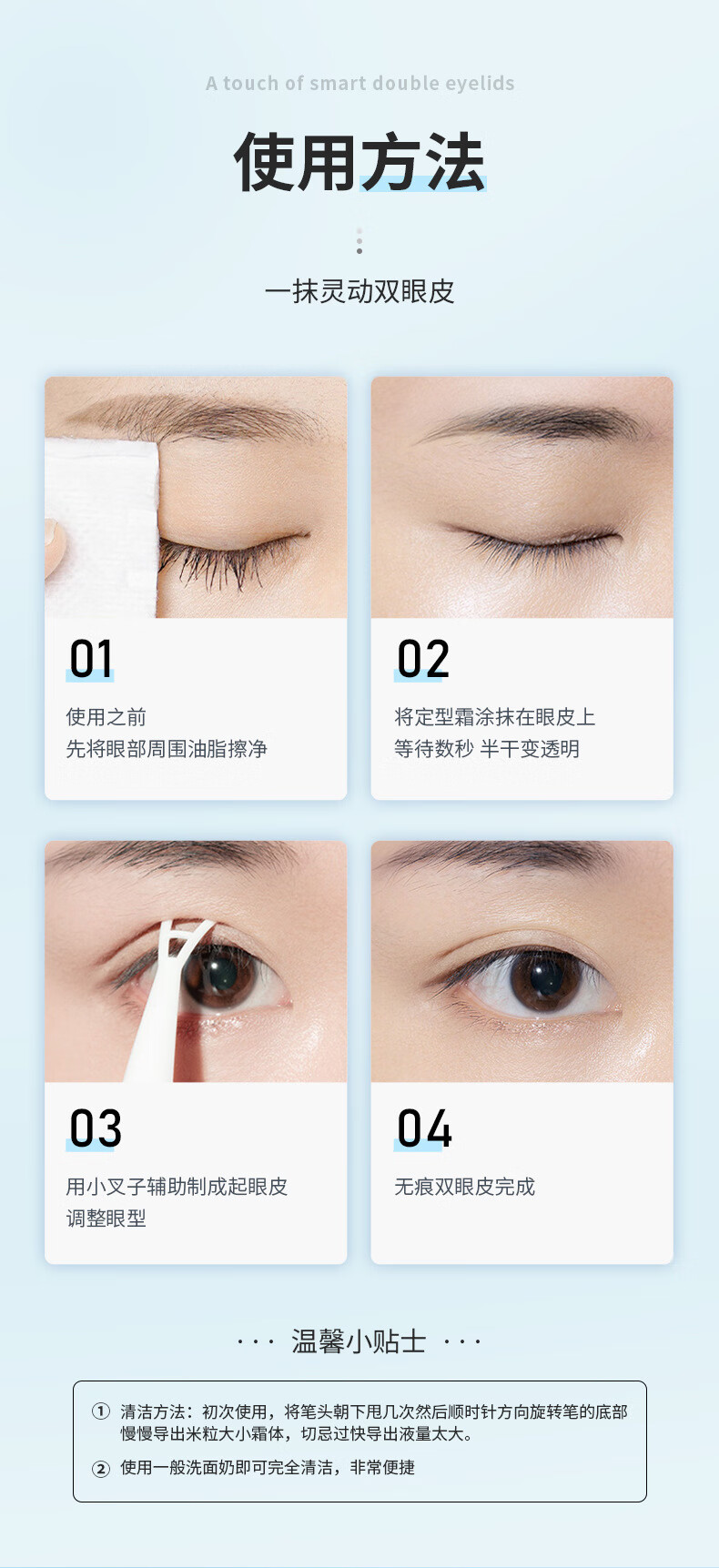 A touch of smart double eyelids

使用方法

一抹灵动双眼皮

01

使用之前
先将眼部周围油脂擦净

02

将定型霜涂抹在眼皮上
等待数秒 半干变透明

03

用小叉子辅助制成起眼皮
调整眼型

04

无痕双眼皮完成

··· 温馨小贴士 ···

① 清洁方法：初次使用，将笔头朝下甩几次然后顺时针方向旋转笔的底部慢慢导出米粒大小霜体，切忌过快导出液量太大。

② 使用一般洗面奶即可完全清洁，非常便捷