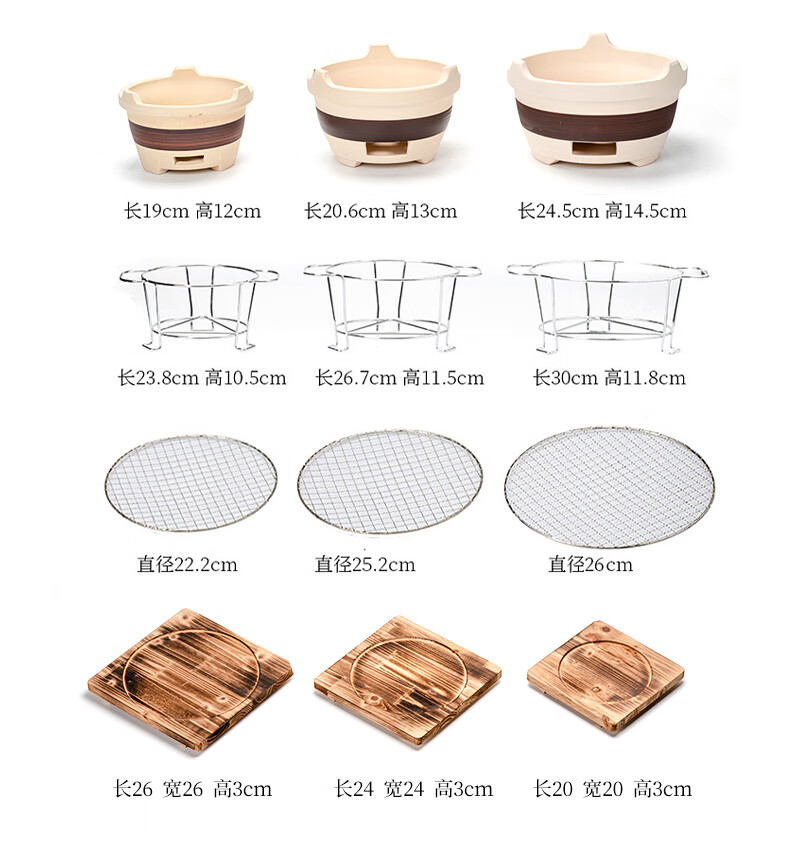 长19cm 高12cm

长20.6cm 高13cm

长24.5cm 高14.5cm

长23.8cm 高10.5cm

长26.7cm 高11.5cm

长30cm 高11.8cm

直径22.2cm

直径25.2cm

直径26cm

长26 宽26 高3cm

长24 宽24 高3cm

长20 宽20 高3cm