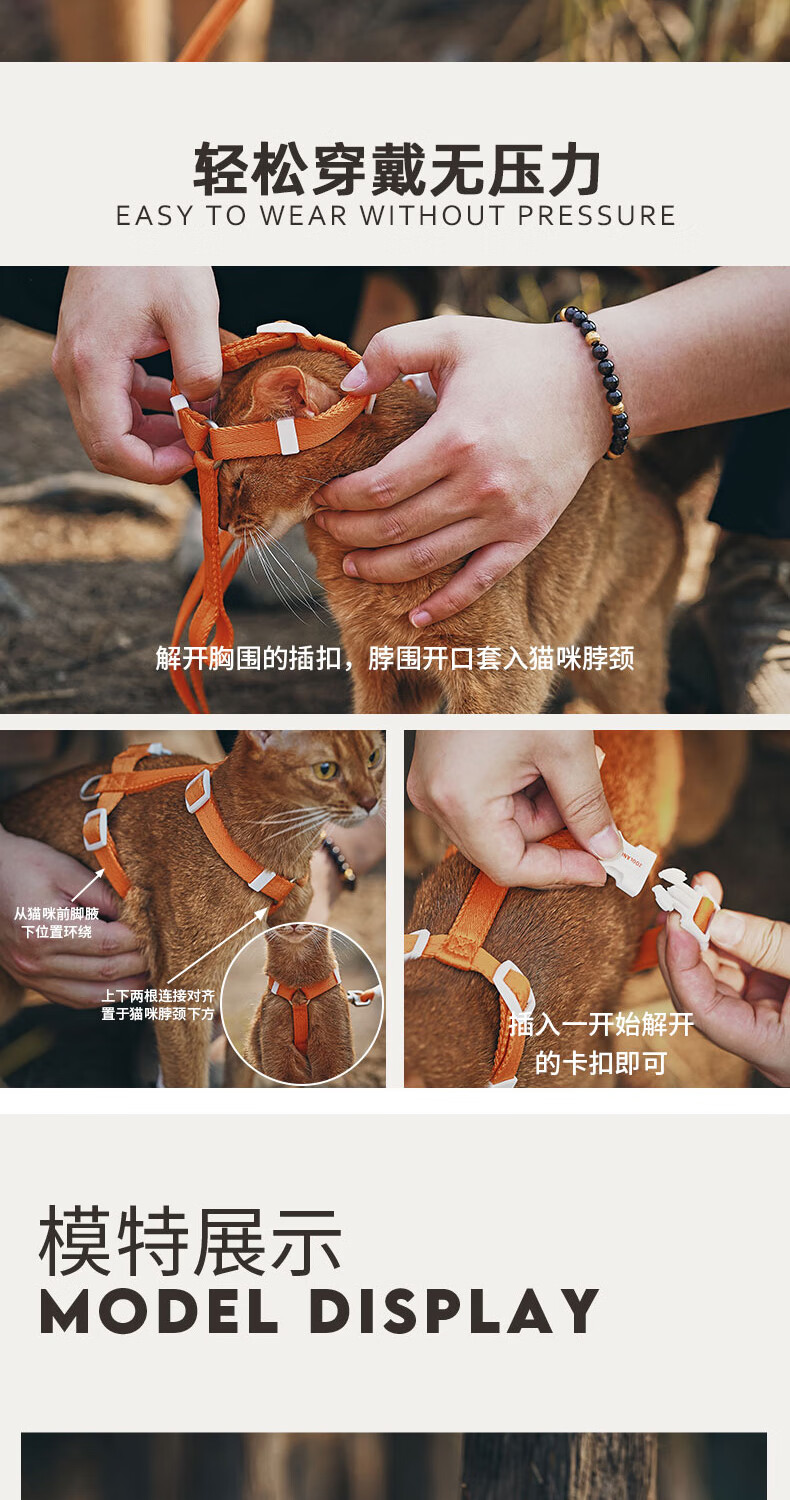 轻松穿戴无压力
EASY TO WEAR WITHOUT PRESSURE

解开胸围的插扣，脖围开口套入猫咪脖颈

从猫咪前脚腋下位置环绕

上下两根连接对齐置于猫咪脖颈下方

插入一开始解开的卡扣即可

模特展示
MODEL DISPLAY