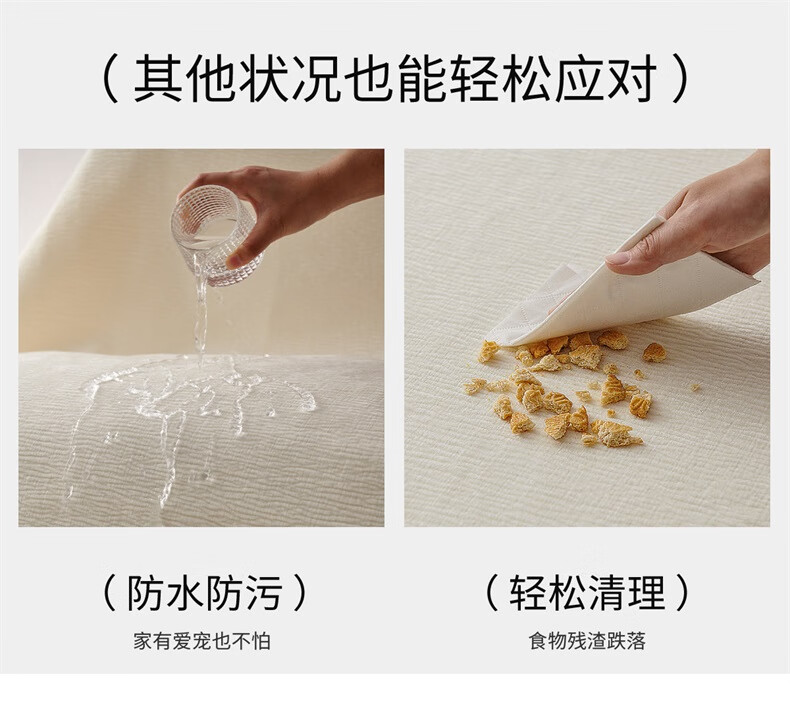 （其他状况也能轻松应对）

（防水防污）
家有爱宠也不怕

（轻松清理）
食物残渣跌落