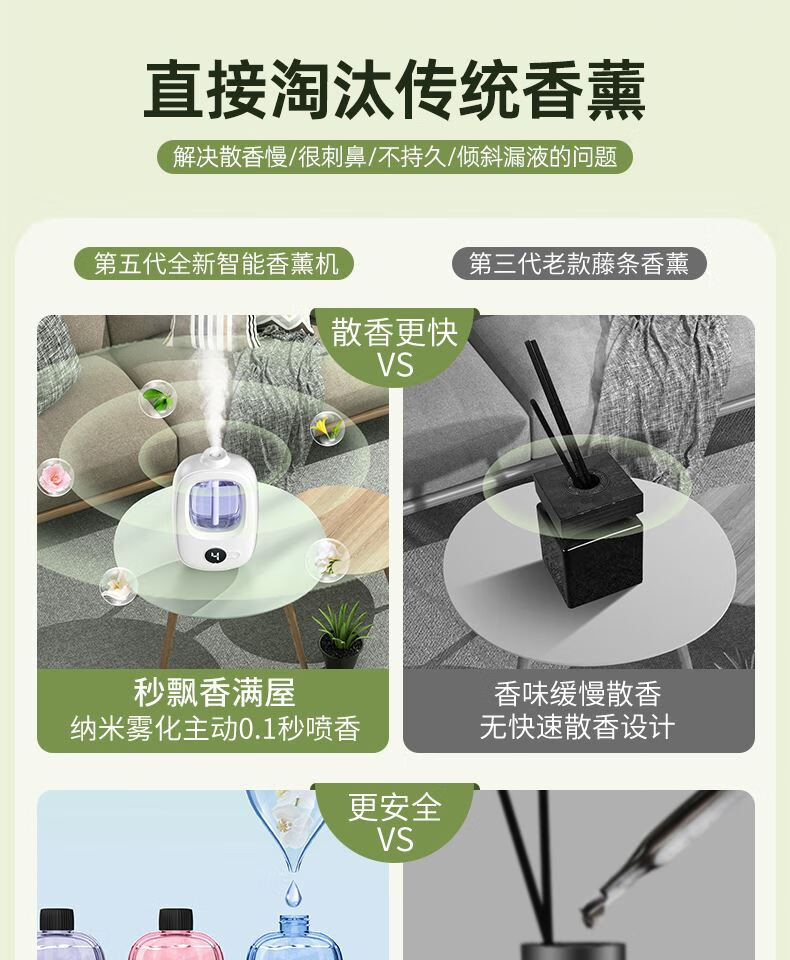 直接淘汰传统香薰

解决散香慢/很刺鼻/不持久/倾斜漏液的问题

第五代全新智能香薰机

第三代老款藤条香薰

散香更快
VS

4

秒飘香满屋
纳米雾化主动0.1秒喷香

香味缓慢散香
无快速散香设计

更安全
VS