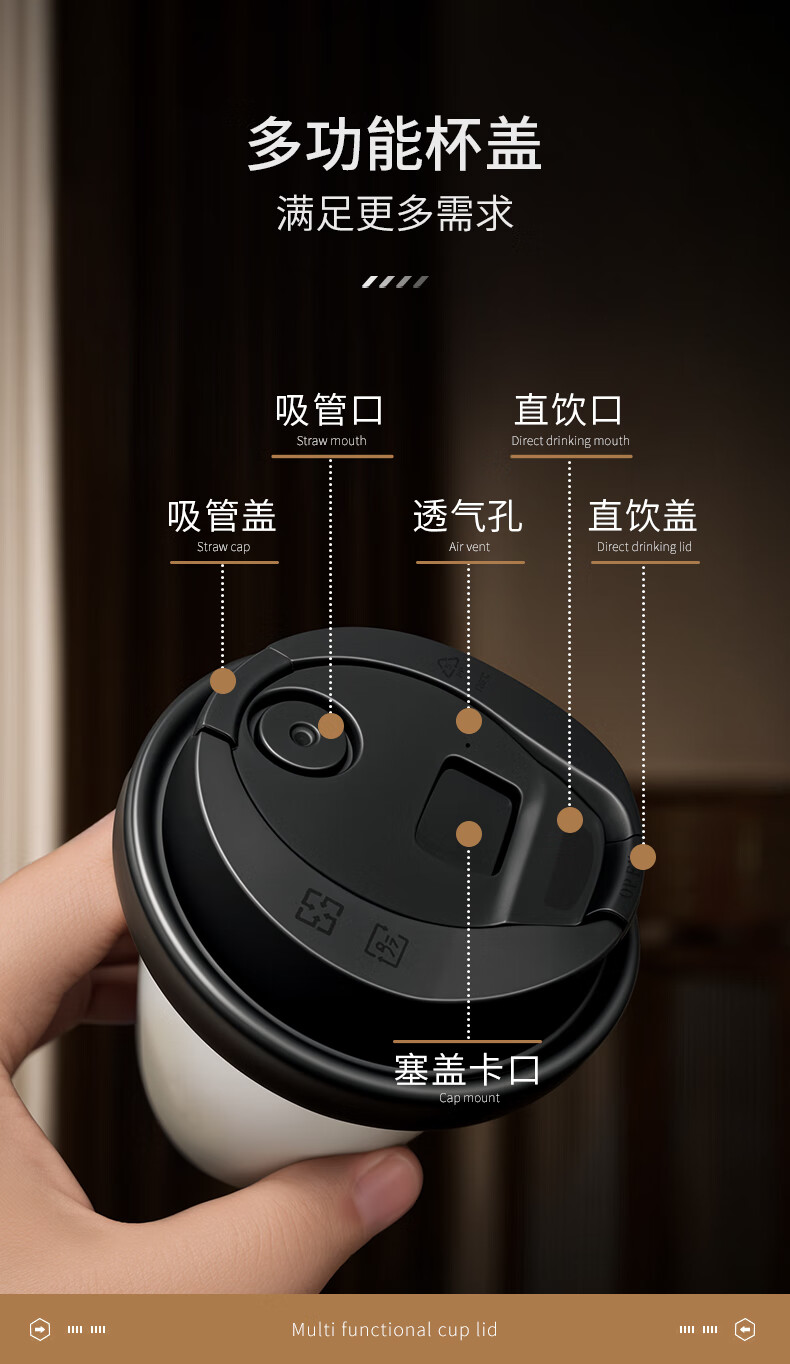 多功能杯盖
满足更多需求

吸管口
Straw mouth

直饮口
Direct drinking mouth

吸管盖
Straw cap

透气孔
Air vent

直饮盖
Direct drinking lid

塞盖卡口
Cap mount

Multi functional cup lid