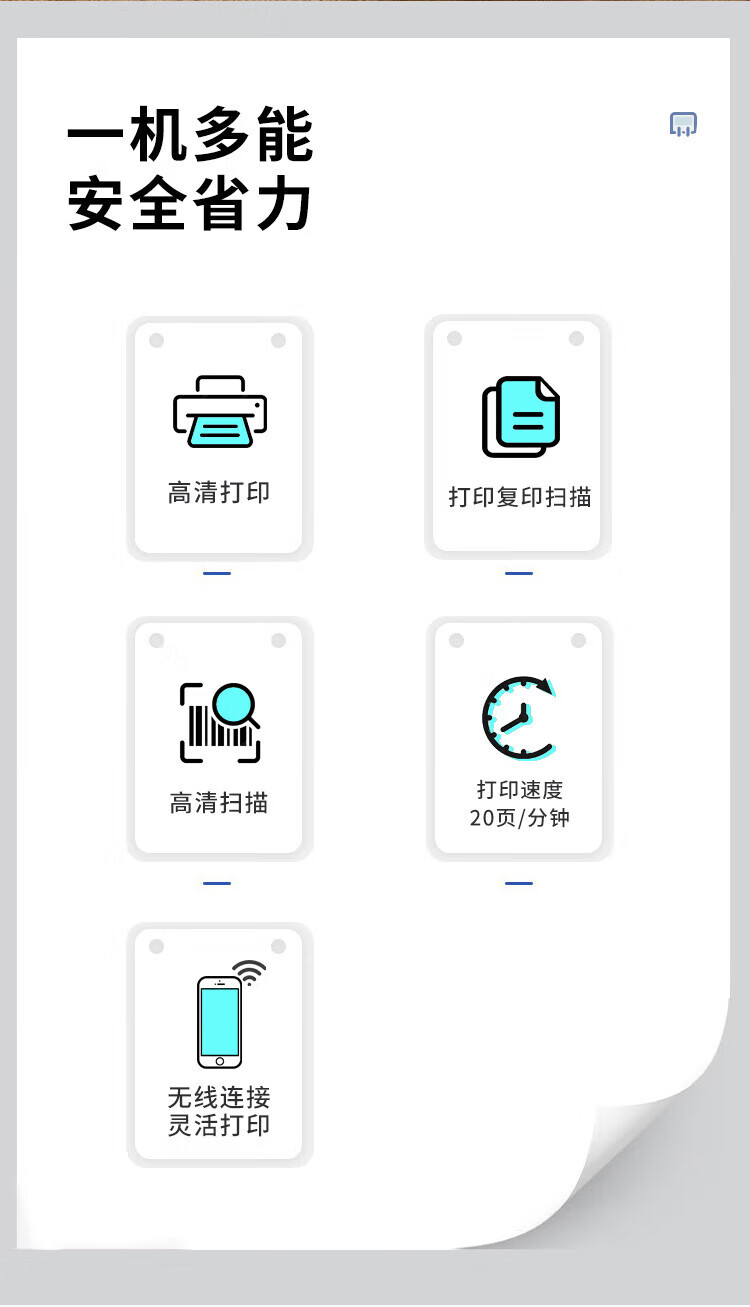 一机多能
安全省力

高清打印

打印复印扫描

高清扫描

打印速度
20页/分钟

无线连接
灵活打印