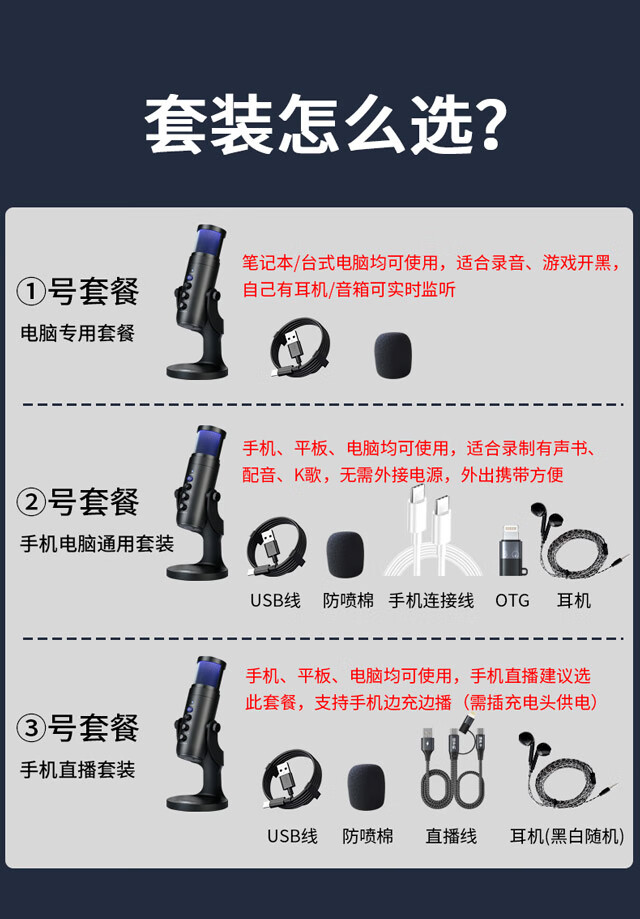 套装怎么选?

①号套餐
电脑专用套餐

笔记本/台式电脑均可使用，适合录音、游戏开黑，自己有耳机/音箱可实时监听

②号套餐
手机电脑通用套装

手机、平板、电脑均可使用，适合录制有声书、配音、K歌，无需外接电源，外出携带方便

USB线　防喷棉　手机连接线　OTG　耳机

③号套餐
手机直播套装

手机、平板、电脑均可使用，手机直播建议选此套餐，支持手机边充边播（需插充电头供电）

USB线　防喷棉　直播线　耳机(黑白随机)