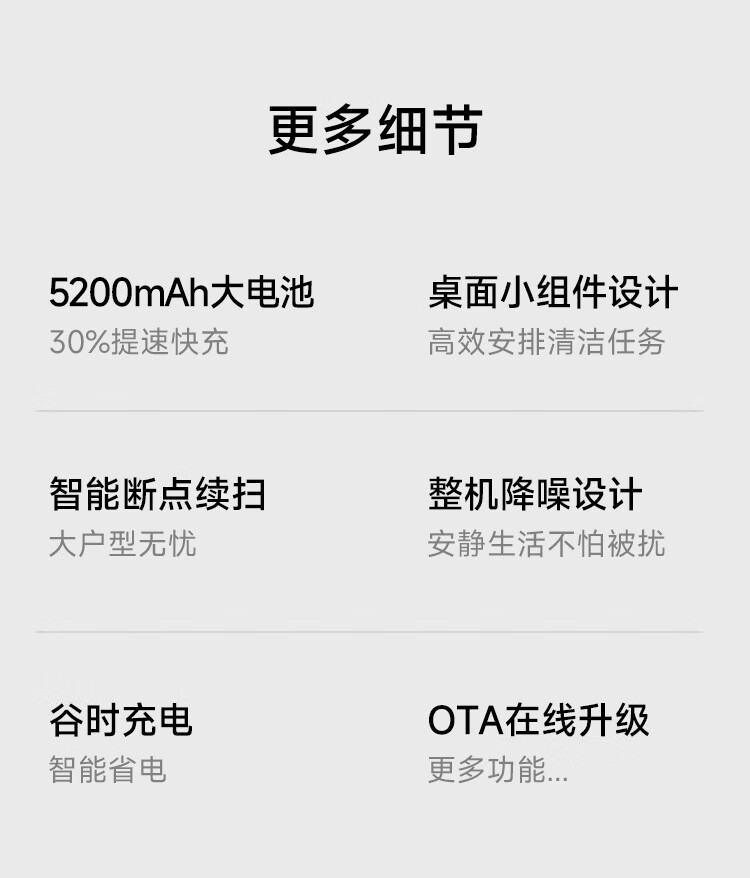 更多细节

5200mAh大电池
30%提速快充

桌面小组件设计
高效安排清洁任务

智能断点续扫
大户型无忧

整机降噪设计
安静生活不怕被扰

谷时充电
智能省电

OTA在线升级
更多功能...