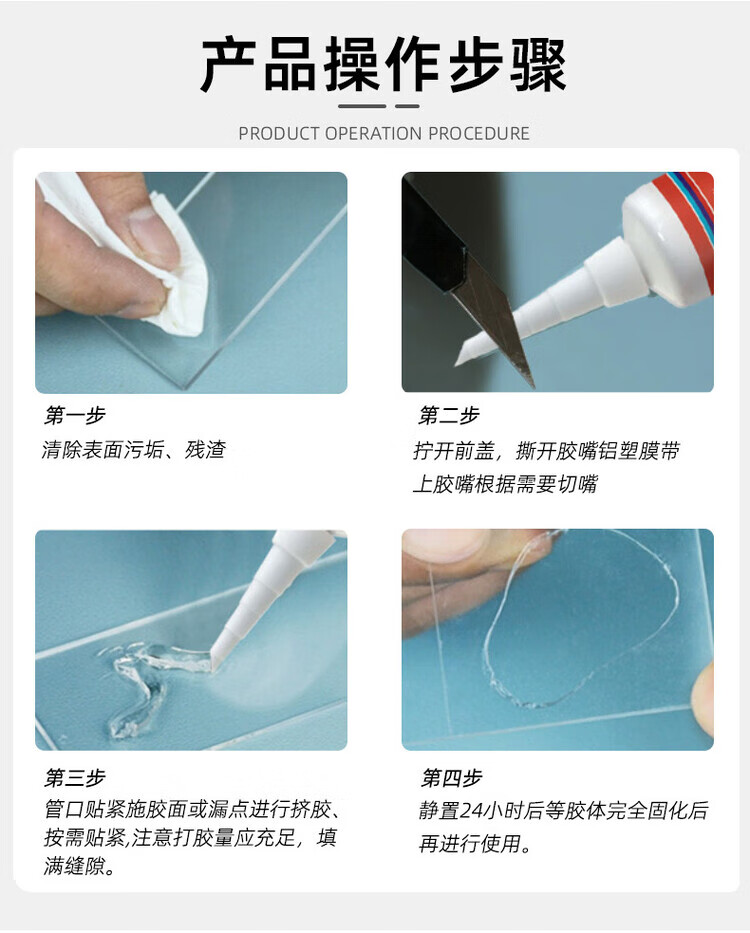 产品操作步骤

PRODUCT OPERATION PROCEDURE

第一步

清除表面污垢、残渣

第二步

拧开前盖，撕开胶嘴铝塑膜带上胶嘴根据需要切嘴

第三步

管口贴紧施胶面或漏点进行挤胶、按需贴紧,注意打胶量应充足，填满缝隙。

第四步

静置24小时后等胶体完全固化后再进行使用。