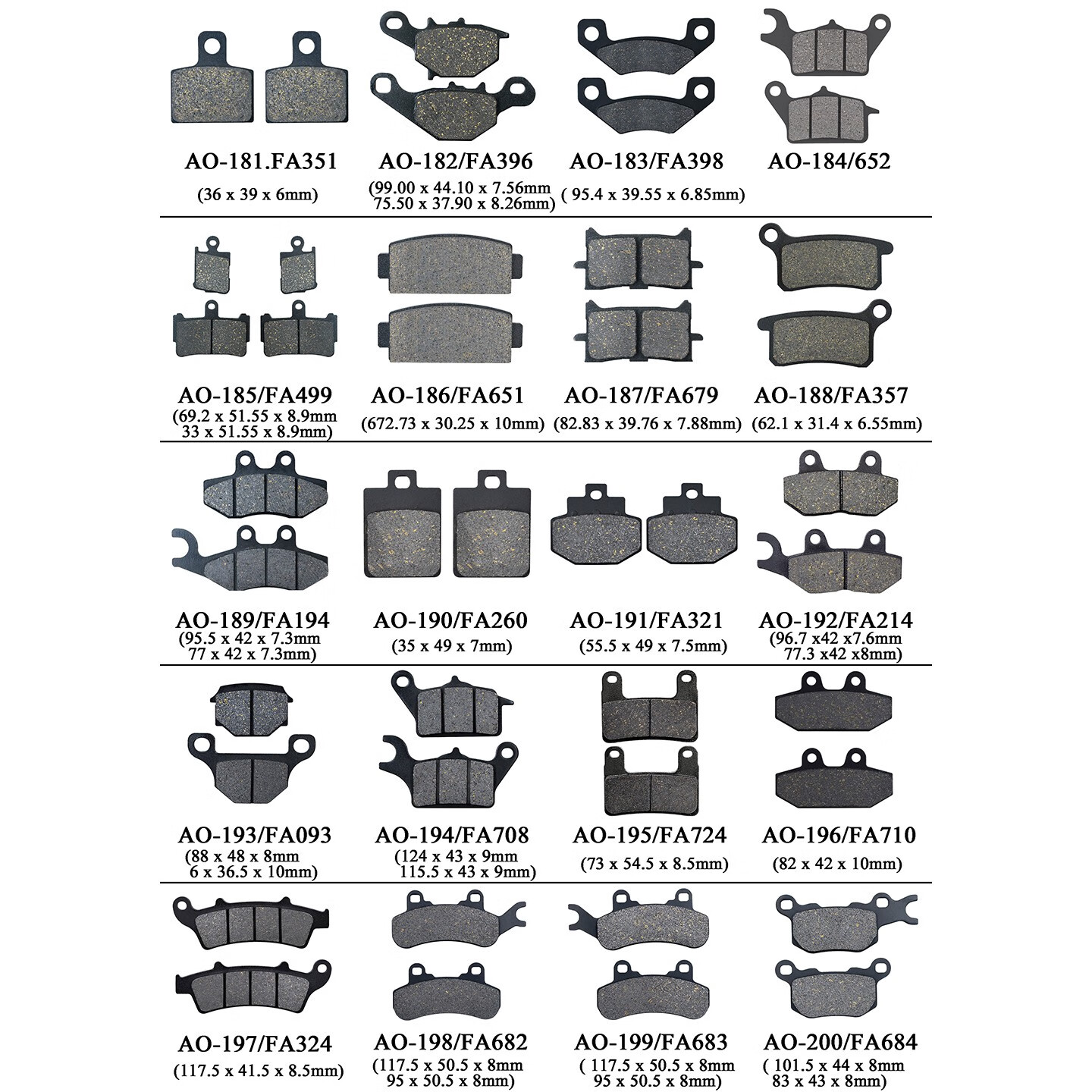 AO-181.FA351
(36 x 39 x 6mm)

AO-182/FA396
(99.00 x 44.10 x 7.56mm
75.50 x 37.90 x 8.26mm)

AO-183/FA398
( 95.4 x 39.55 x 6.85mm)

AO-184/652

AO-185/FA499
(69.2 x 51.55 x 8.9mm
33 x 51.55 x 8.9mm)

AO-186/FA651
(672.73 x 30.25 x 10mm)

AO-187/FA679
(82.83 x 39.76 x 7.88mm)

AO-188/FA357
(62.1 x 31.4 x 6.55mm)

AO-189/FA194
(95.5 x 42 x 7.3mm
77 x 42 x 7.3mm)

AO-190/FA260
(35 x 49 x 7mm)

AO-191/FA321
(55.5 x 49 x 7.5mm)

AO-192/FA214
(96.7 x42 x7.6mm
77.3 x42 x8mm)

AO-193/FA093
(88 x 48 x 8mm
6 x 36.5 x 10mm)

AO-194/FA708
(124 x 43 x 9mm
115.5 x 43 x 9mm)

AO-195/FA724
(73 x 54.5 x 8.5mm)

AO-196/FA710
(82 x 42 x 10mm)

AO-197/FA324
(117.5 x 41.5 x 8.5mm)

AO-198/FA682
(117.5 x 50.5 x 8mm
95 x 50.5 x 8mm)

AO-199/FA683
( 117.5 x 50.5 x 8mm
95 x 50.5 x 8mm)

AO-200/FA684
( 101.5 x 44 x 8mm
83 x 43 x 8mm)