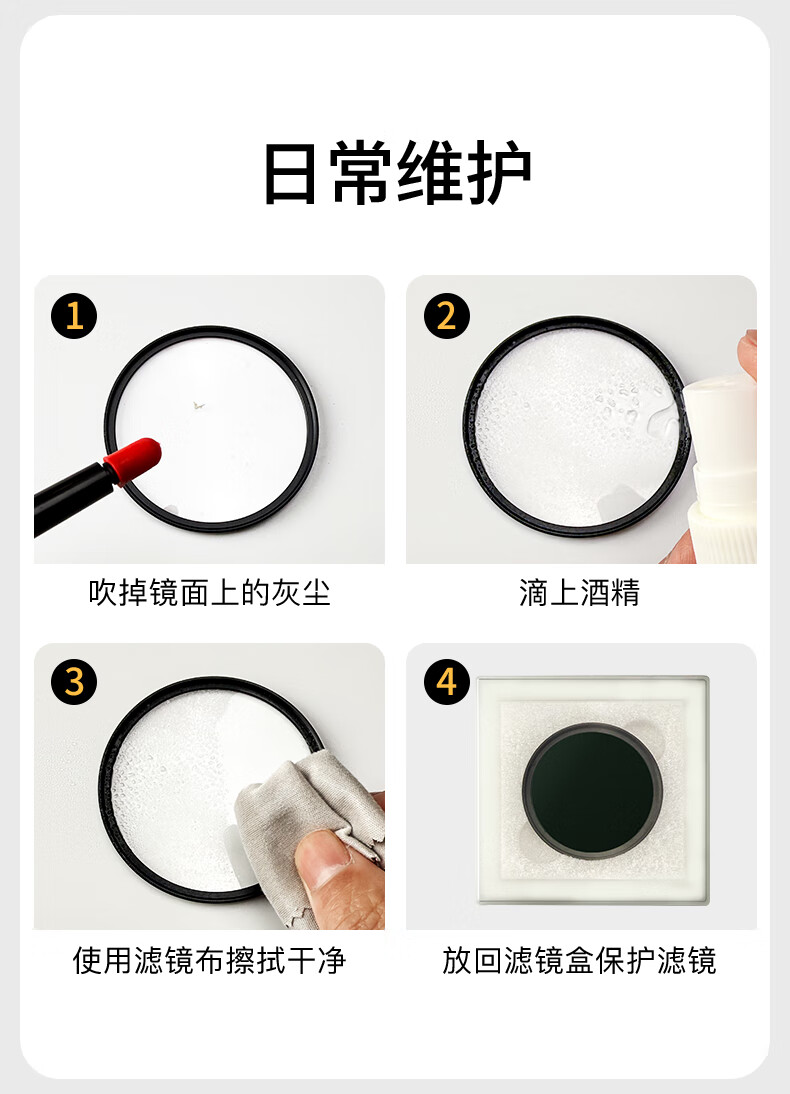 日常维护

1

吹掉镜面上的灰尘

2

滴上酒精

3

使用滤镜布擦拭干净

4

放回滤镜盒保护滤镜