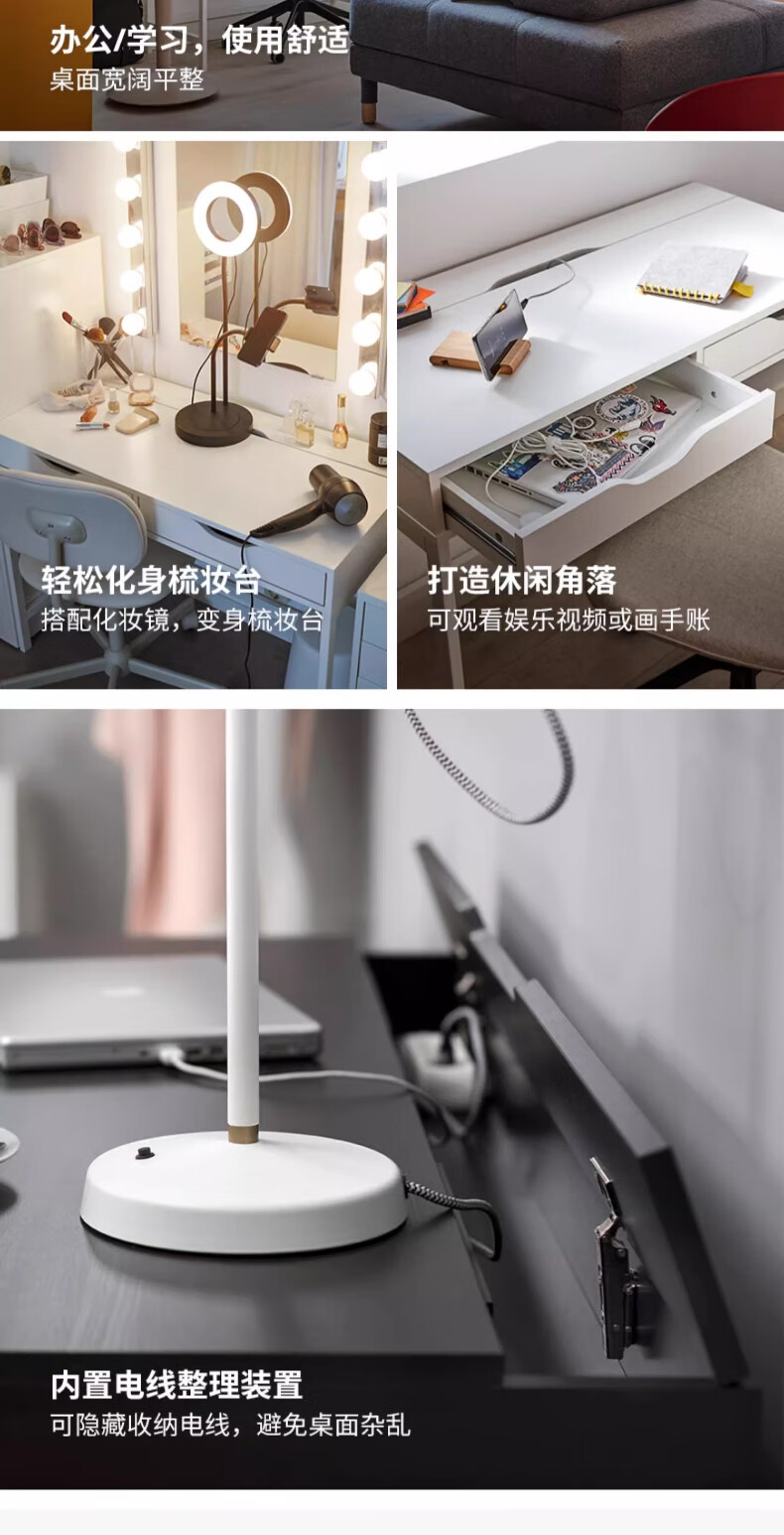 办公/学习，使用舒适
桌面宽阔平整

轻松化身梳妆台
搭配化妆镜，变身梳妆台

打造休闲角落
可观看娱乐视频或画手账

内置电线整理装置
可隐藏收纳电线，避免桌面杂乱