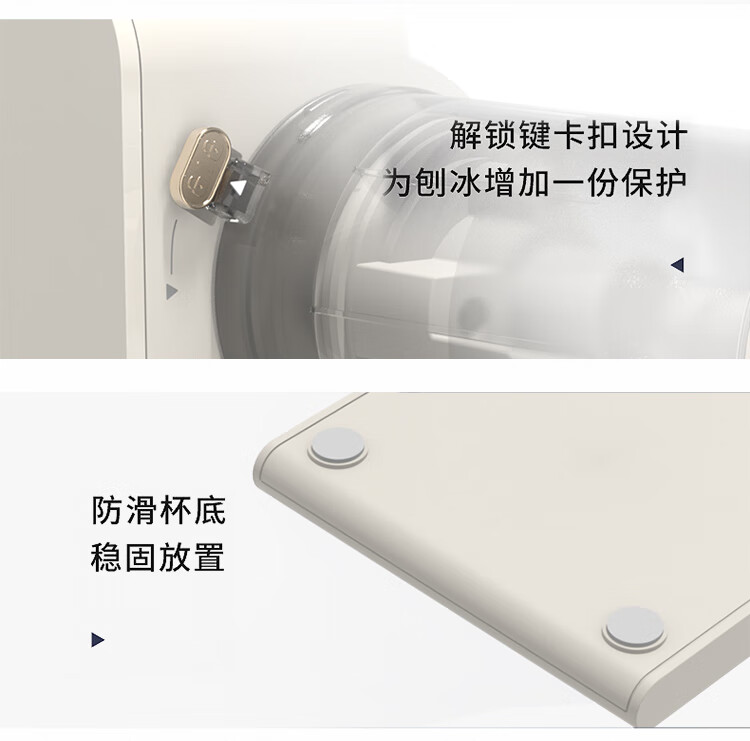 解锁键卡扣设计
为刨冰增加一份保护

防滑杯底
稳固放置