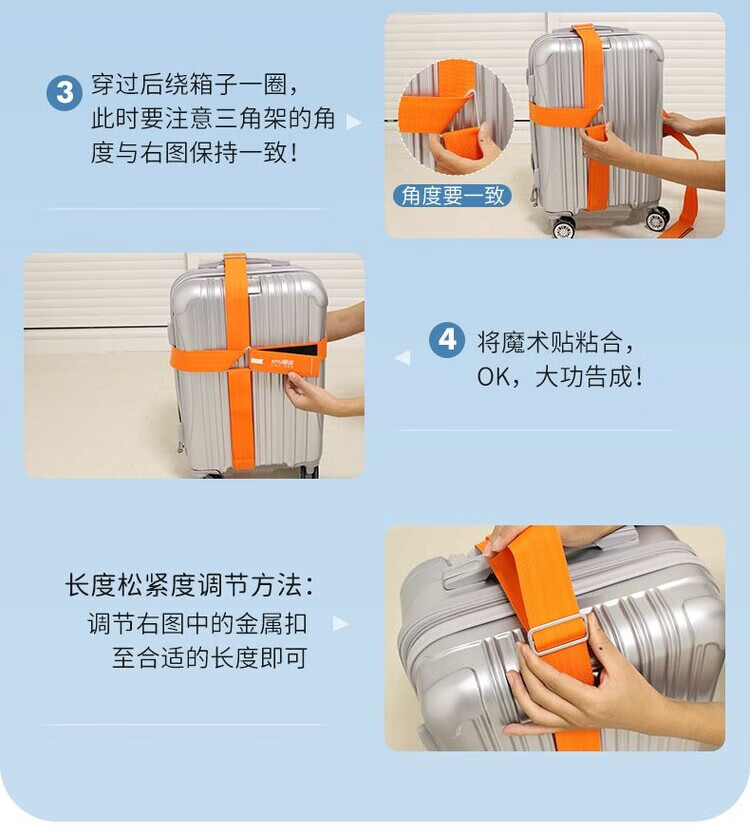 3 穿过后绕箱子一圈，此时要注意三角架的角度与右图保持一致！

角度要一致

4 将魔术贴粘合，OK，大功告成！

长度松紧度调节方法：
调节右图中的金属扣至合适的长度即可