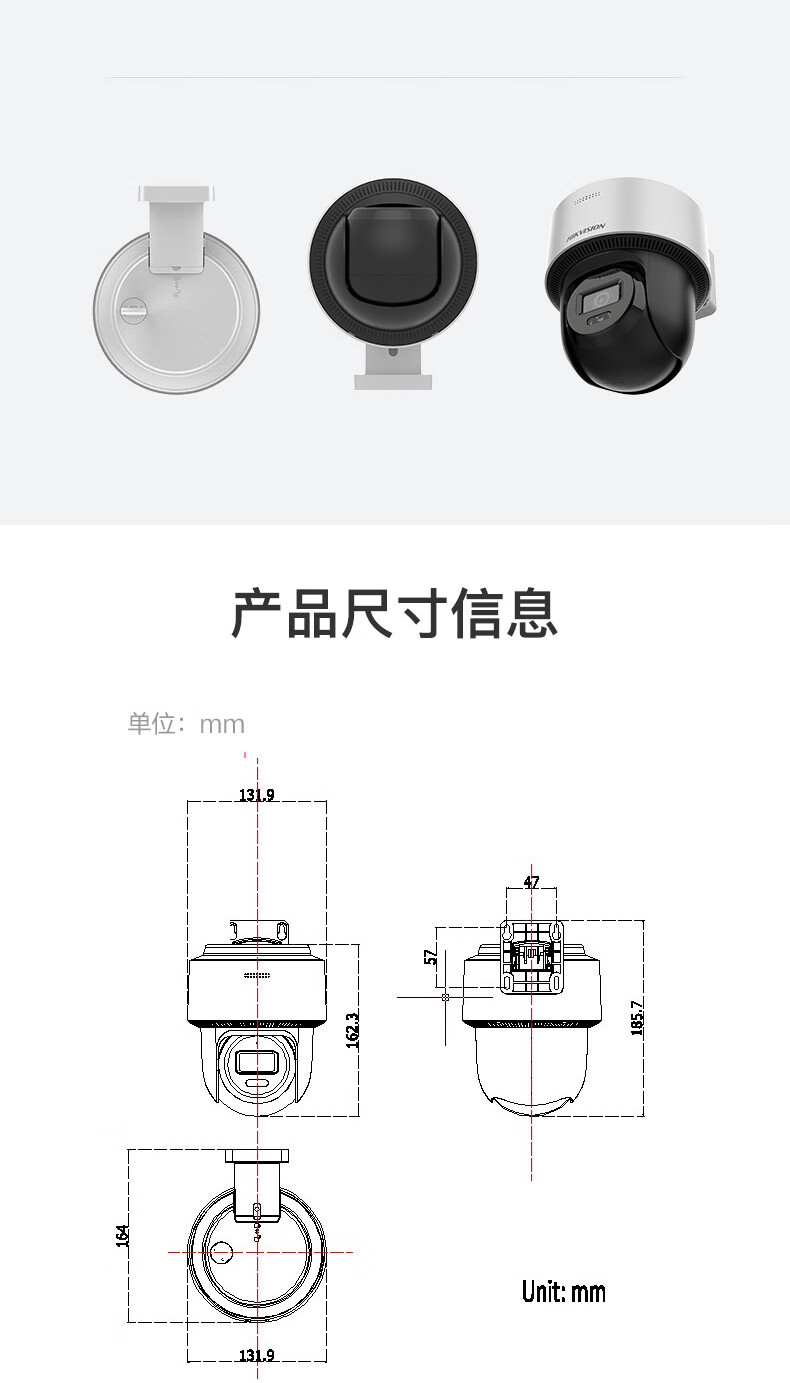 HIKVISION

产品尺寸信息

单位：mm

131.9

162.3

47

57

185.7

164

131.9

Unit: mm