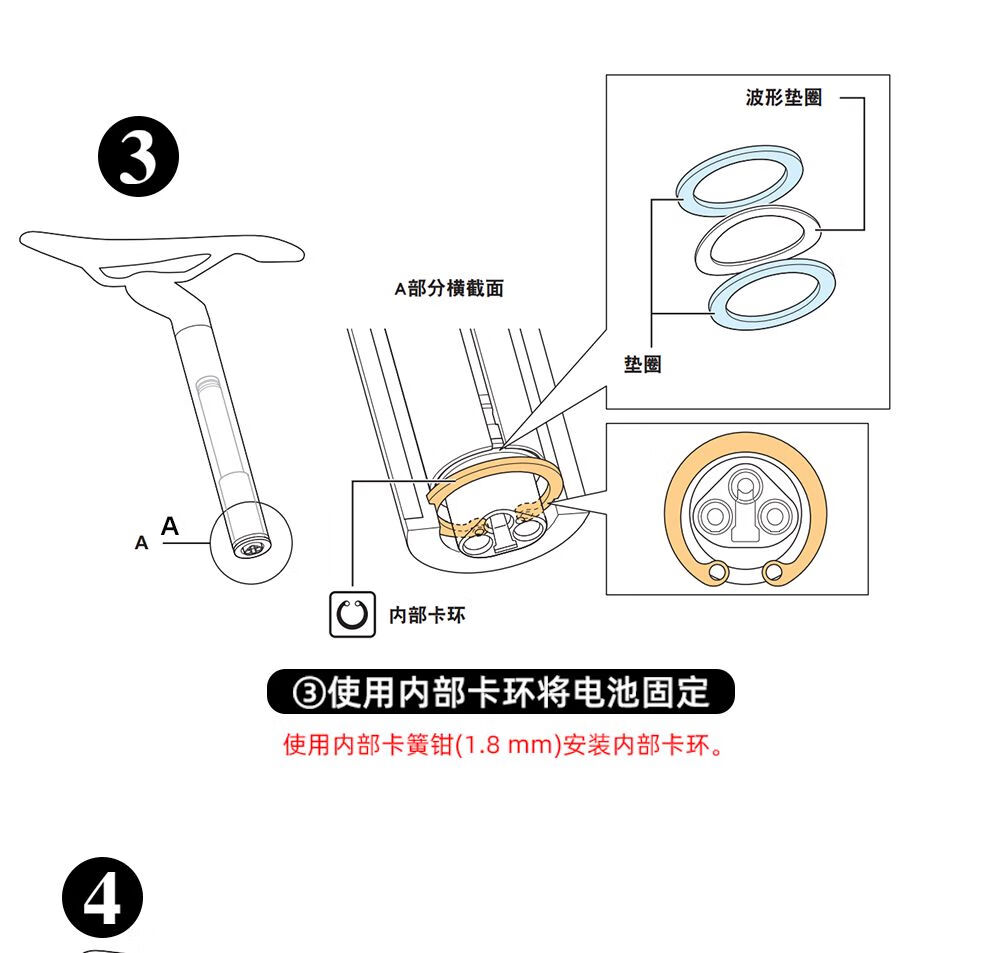 3

波形垫圈

A部分横截面

垫圈

A
A

内部卡环

③使用内部卡环将电池固定

使用内部卡簧钳(1.8 mm)安装内部卡环。

4