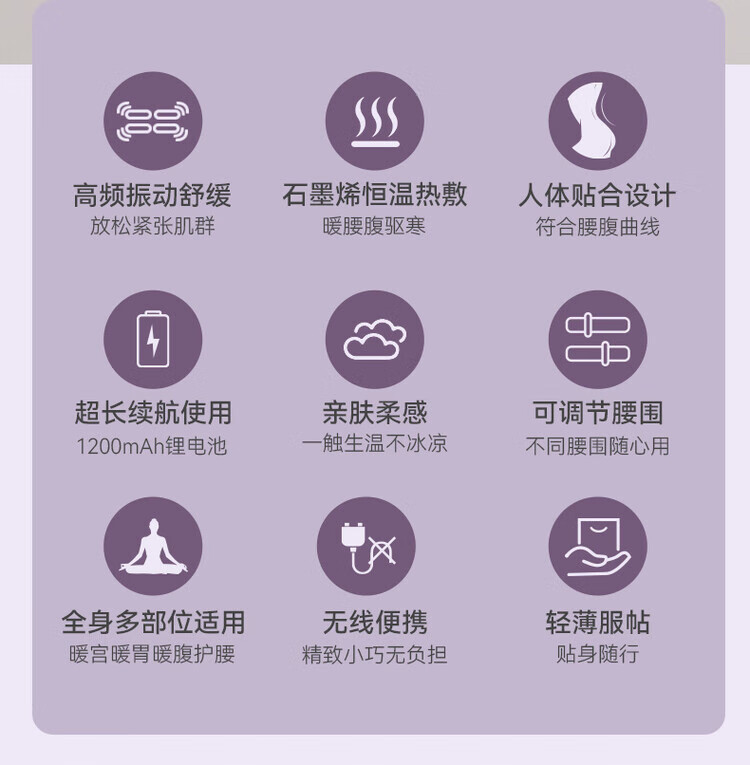 高频振动舒缓
放松紧张肌群

石墨烯恒温热敷
暖腰腹驱寒

人体贴合设计
符合腰腹曲线

超长续航使用
1200mAh锂电池

亲肤柔感
一触生温不冰凉

可调节腰围
不同腰围随心用

全身多部位适用
暖宫暖胃暖腹护腰

无线便携
精致小巧无负担

轻薄服帖
贴身随行