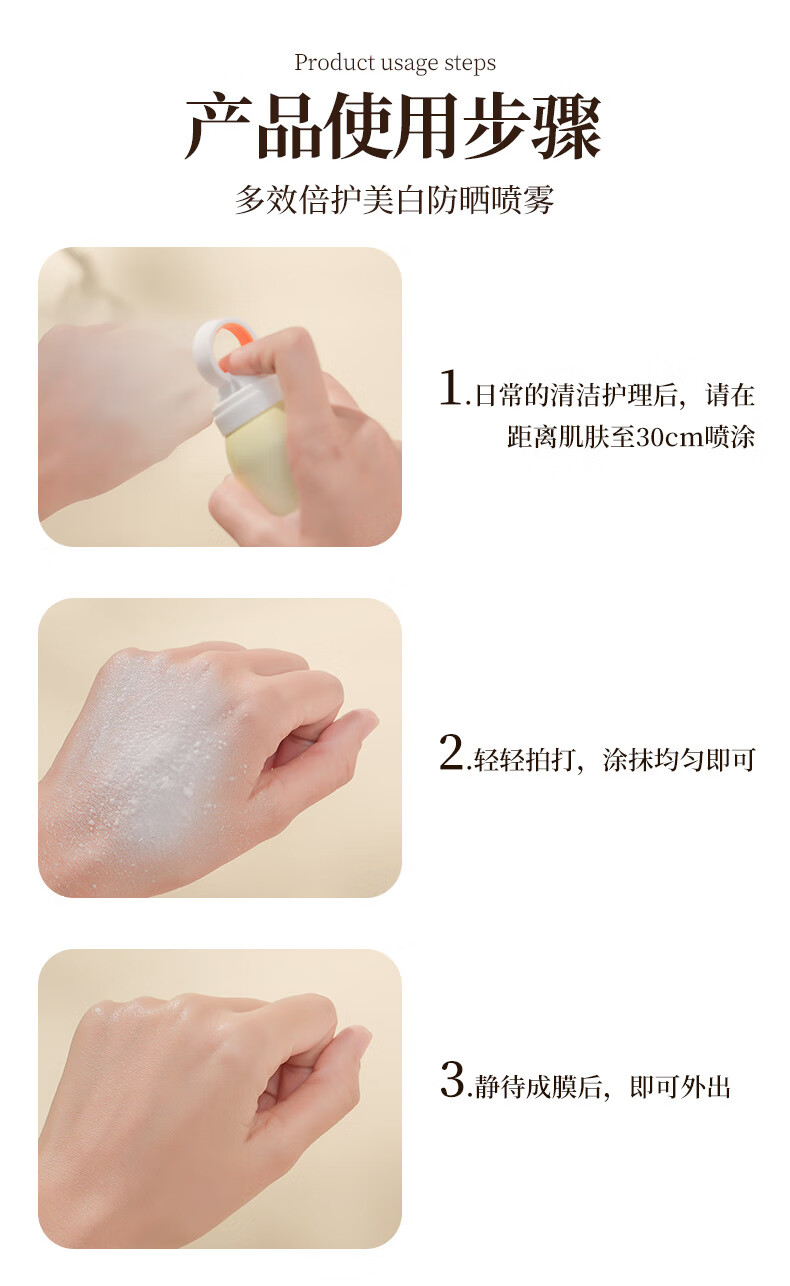 Product usage steps

产品使用步骤

多效倍护美白防晒喷雾

1.日常的清洁护理后，请在距离肌肤至30cm喷涂

2.轻轻拍打，涂抹均匀即可

3.静待成膜后，即可外出