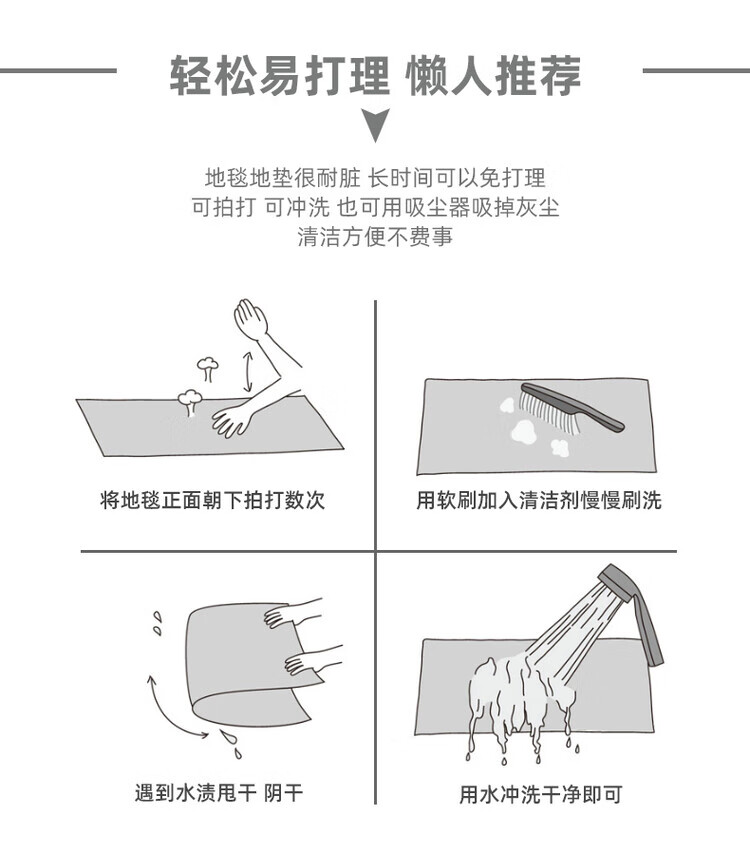 轻松易打理 懒人推荐

地毯地垫很耐脏 长时间可以免打理
可拍打 可冲洗 也可用吸尘器吸掉灰尘
清洁方便不费事

将地毯正面朝下拍打数次

用软刷加入清洁剂慢慢刷洗

遇到水渍甩干 阴干

用水冲洗干净即可