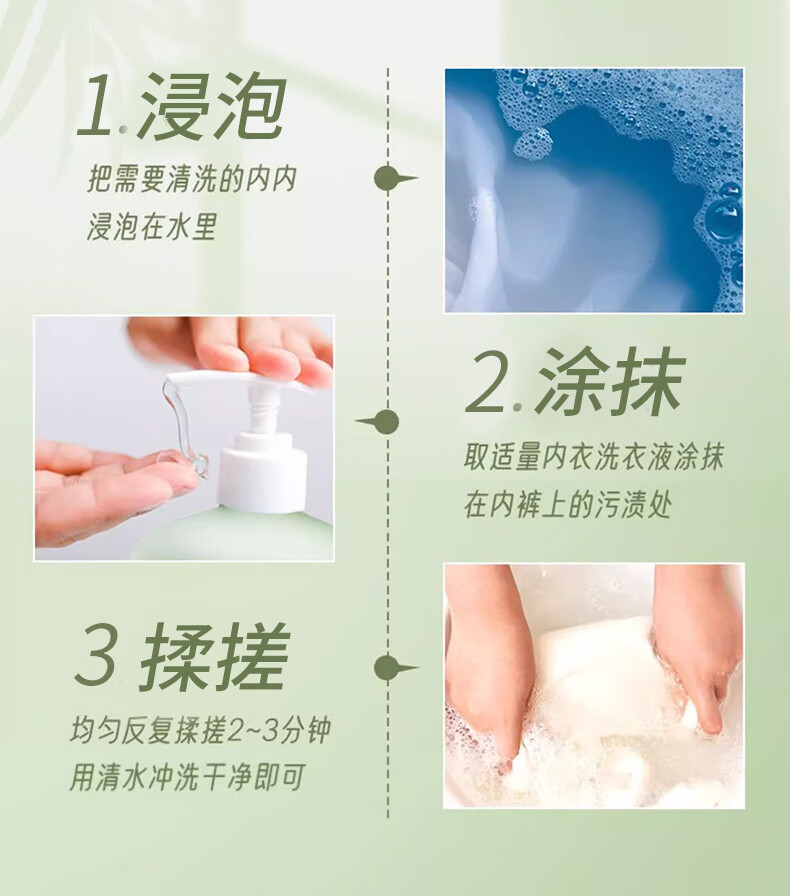 1.浸泡

把需要清洗的内内浸泡在水里

2.涂抹

取适量内衣洗衣液涂抹在内裤上的污渍处

3 揉搓

均匀反复揉搓2~3分钟用清水冲洗干净即可