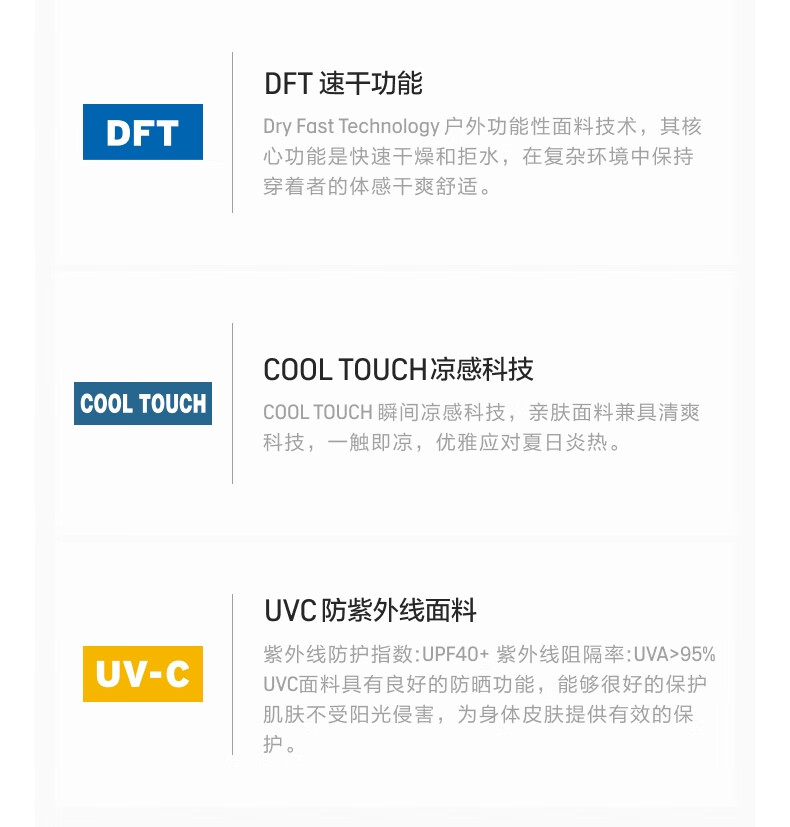 DFT

DFT速干功能

Dry Fast Technology户外功能性面料技术，其核心功能是快速干燥和拒水，在复杂环境中保持穿着者的体感干爽舒适。

COOL TOUCH

COOL TOUCH凉感科技

COOL TOUCH瞬间凉感科技，亲肤面料兼具清爽科技，一触即凉，优雅应对夏日炎热。

UV-C

UVC防紫外线面料

紫外线防护指数:UPF40+ 紫外线阻隔率:UVA>95%
UVC面料具有良好的防晒功能，能够很好的保护肌肤不受阳光侵害，为身体皮肤提供有效的保护。