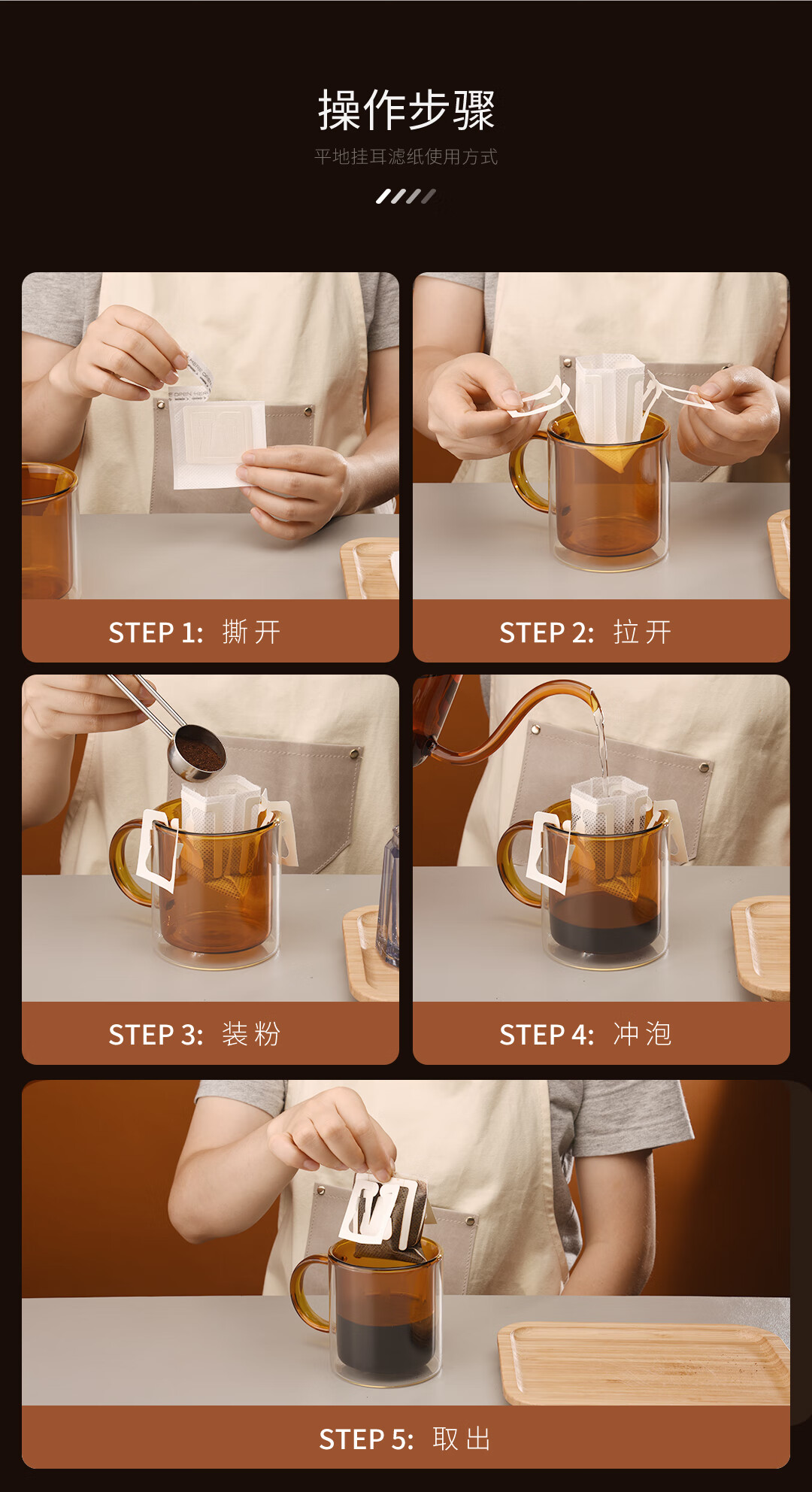 操作步骤

平地挂耳滤纸使用方式

STEP 1: 撕开

STEP 2: 拉开

STEP 3: 装粉

STEP 4: 冲泡

STEP 5: 取出