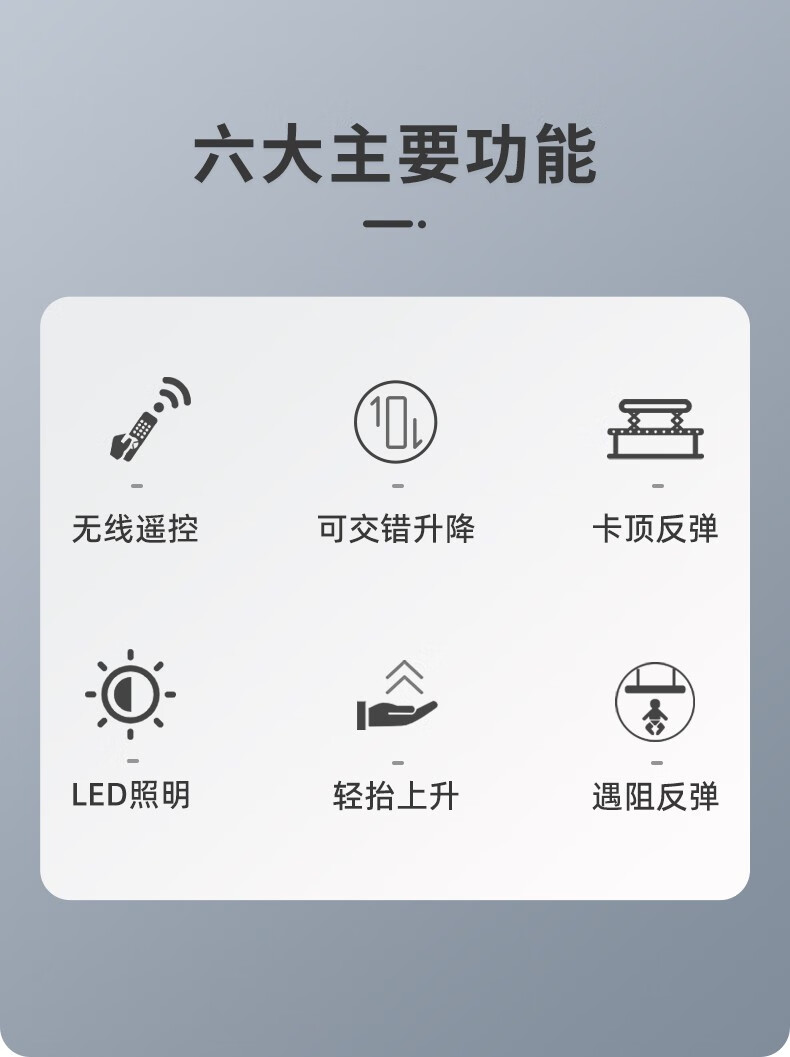 六大主要功能

无线遥控

可交错升降

卡顶反弹

LED照明

轻抬上升

遇阻反弹