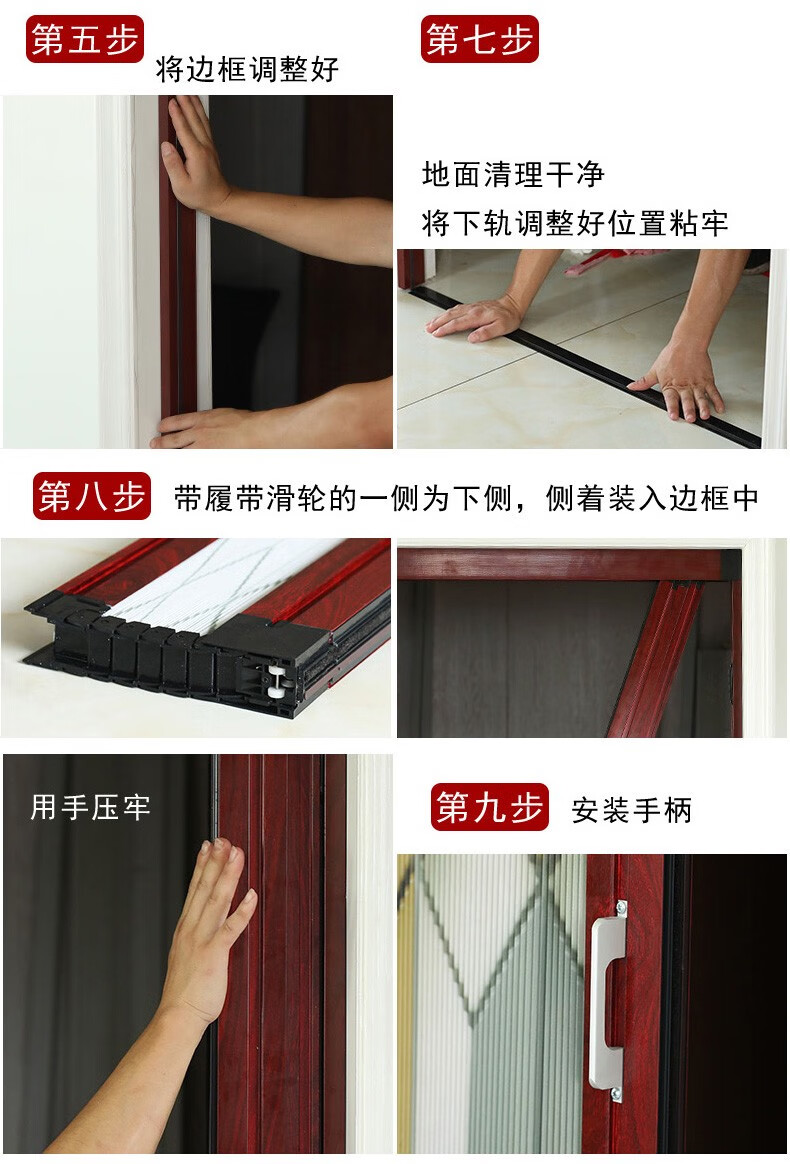 第五步

将边框调整好

第七步

地面清理干净

将下轨调整好位置粘牢

第八步

带履带滑轮的一侧为下侧，侧着装入边框中

用手压牢

第九步

安装手柄