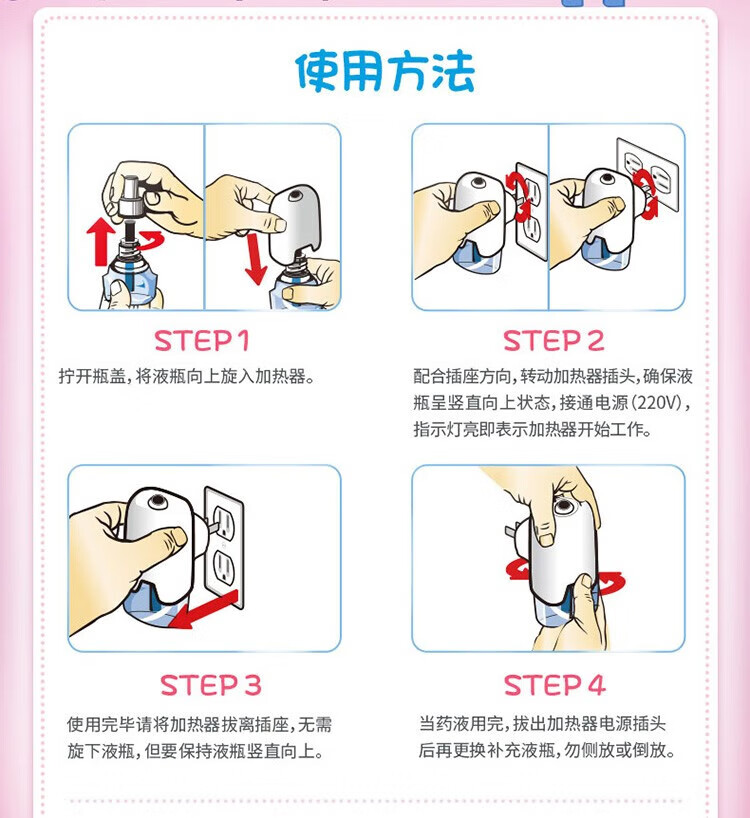 使用方法

STEP 1

拧开瓶盖，将液瓶向上旋入加热器。

STEP 2

配合插座方向，转动加热器插头，确保液瓶呈竖直向上状态，接通电源(220V)，指示灯亮即表示加热器开始工作。

STEP 3

使用完毕请将加热器拔离插座，无需旋下液瓶，但要保持液瓶竖直向上。

STEP 4

当药液用完，拔出加热器电源插头后再更换补充液瓶，勿侧放或倒放。