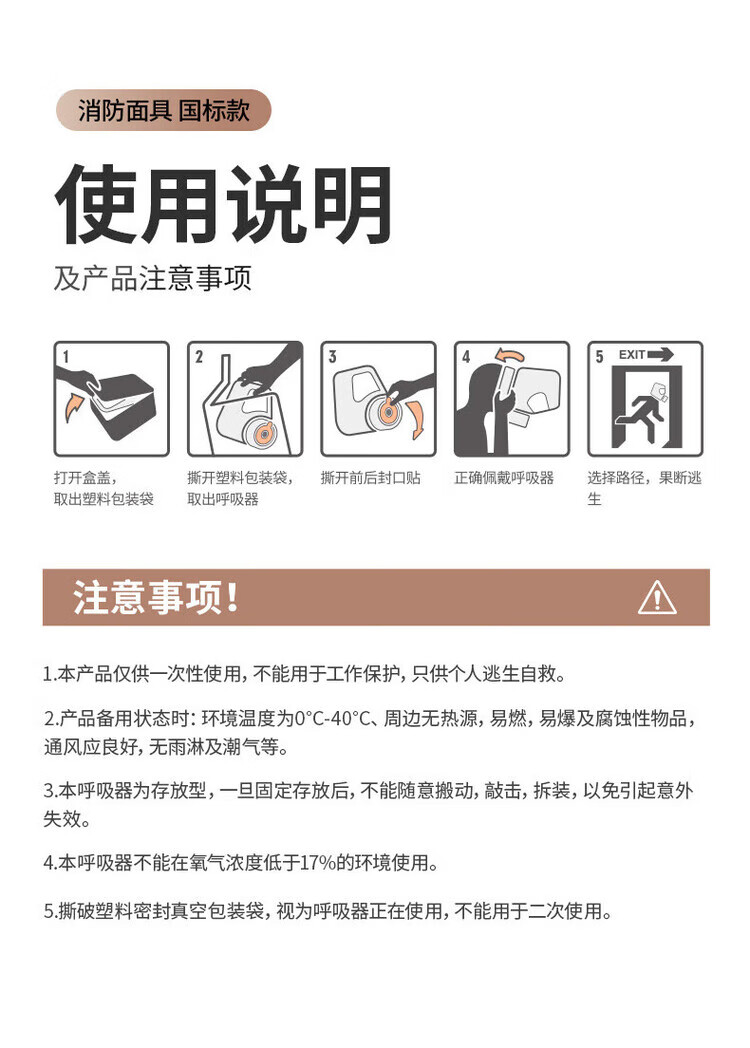 消防面具 国标款

使用说明

及产品注意事项

1
打开盒盖，取出塑料包装袋

2
撕开塑料包装袋，取出呼吸器

3
撕开前后封口贴

4
正确佩戴呼吸器

5 EXIT
选择路径，果断逃生

注意事项!

1.本产品仅供一次性使用，不能用于工作保护，只供个人逃生自救。

2.产品备用状态时：环境温度为0°C-40°C、周边无热源，易燃，易爆及腐蚀性物品，通风应良好，无雨淋及潮气等。

3.本呼吸器为存放型，一旦固定存放后，不能随意搬动，敲击，拆装，以免引起意外失效。

4.本呼吸器不能在氧气浓度低于17%的环境使用。

5.撕破塑料密封真空包装袋，视为呼吸器正在使用，不能用于二次使用。