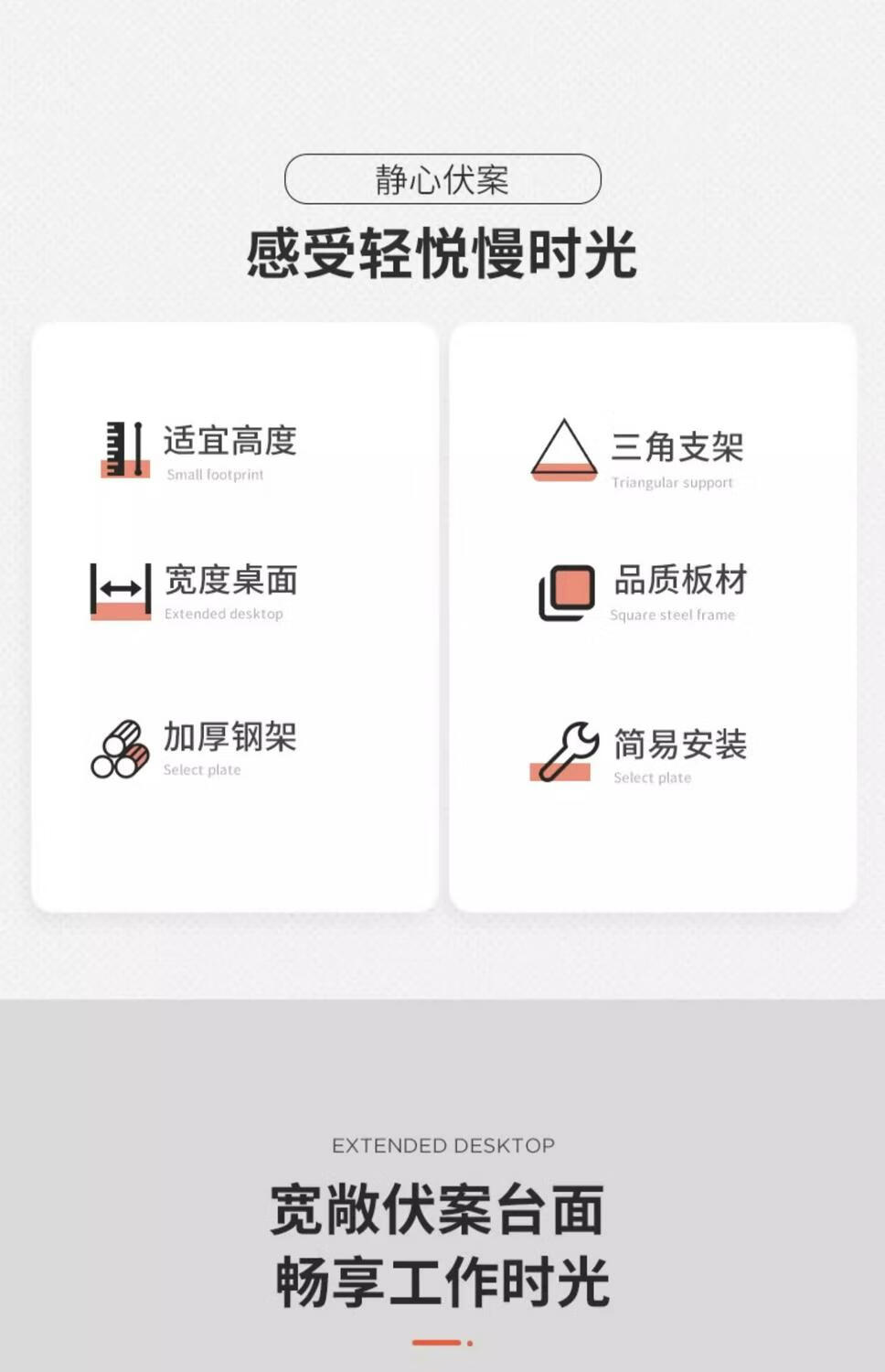 静心伏案

感受轻悦慢时光

适宜高度
Small footprint

宽度桌面
Extended desktop

加厚钢架
Select plate

三角支架
Triangular support

品质板材
Square steel frame

简易安装
Select plate

EXTENDED DESKTOP

宽敞伏案台面
畅享工作时光