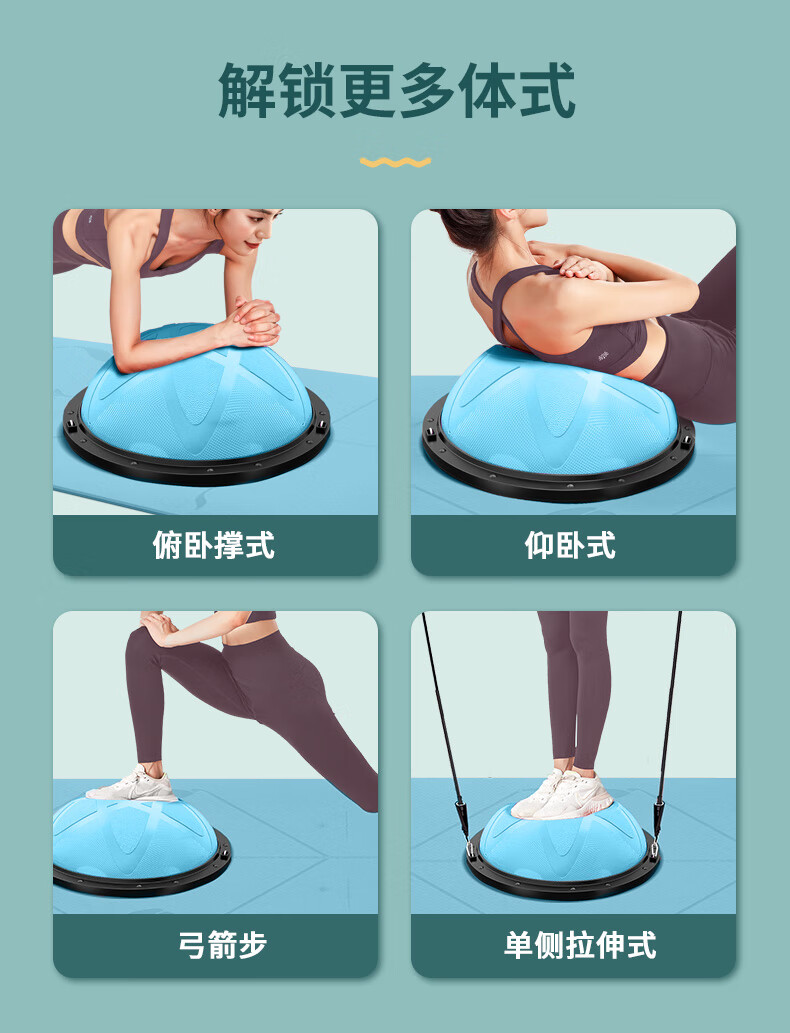 解锁更多体式

俯卧撑式

仰卧式

弓箭步

单侧拉伸式