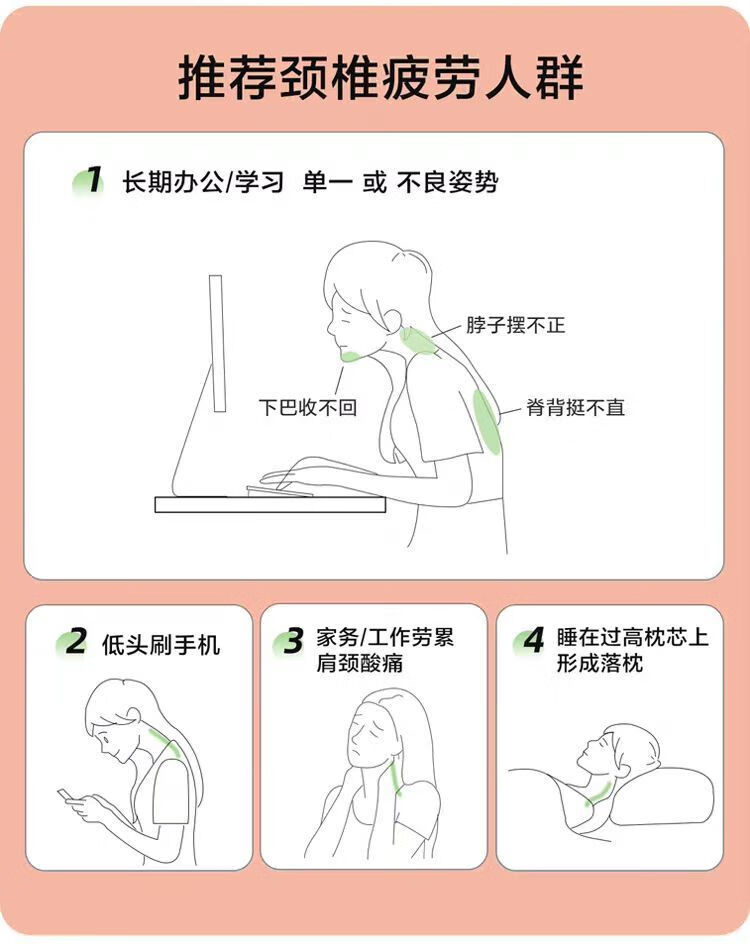 推荐颈椎疲劳人群

1 长期办公/学习 单一 或 不良姿势

脖子摆不正

下巴收不回

脊背挺不直

2 低头刷手机

3 家务/工作劳累 肩颈酸痛

4 睡在过高枕芯上 形成落枕