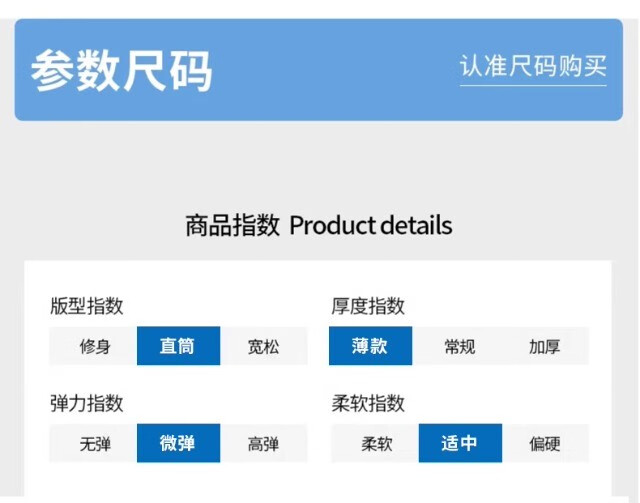 参数尺码

认准尺码购买

商品指数 Product details

版型指数

修身 直筒 宽松

厚度指数

薄款 常规 加厚

弹力指数

无弹 微弹 高弹

柔软指数

柔软 适中 偏硬