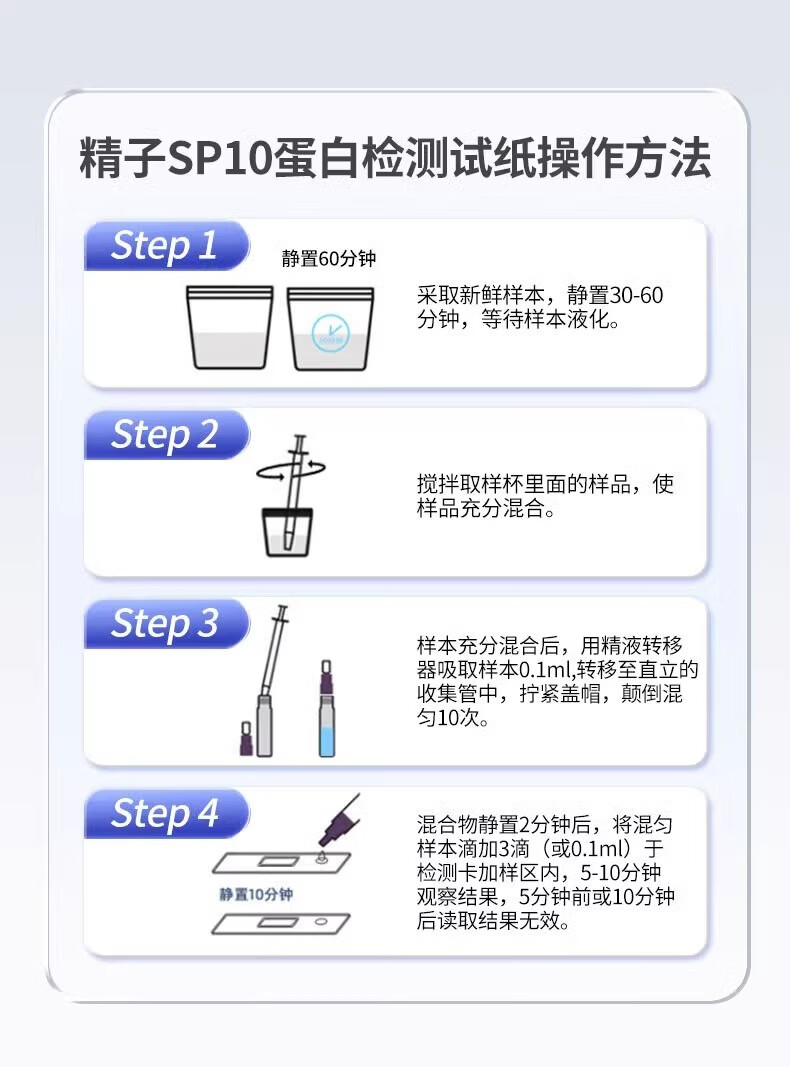 精子SP10蛋白检测试纸操作方法

Step 1

静置60分钟

采取新鲜样本，静置30-60分钟，等待样本液化。

Step 2

搅拌取样杯里面的样品，使样品充分混合。

Step 3

样本充分混合后，用精液转移器吸取样本0.1ml,转移至直立的收集管中，拧紧盖帽，颠倒混匀10次。

Step 4

静置10分钟

混合物静置2分钟后，将混匀样本滴加3滴（或0.1ml）于检测卡加样区内，5-10分钟观察结果，5分钟前或10分钟后读取结果无效。