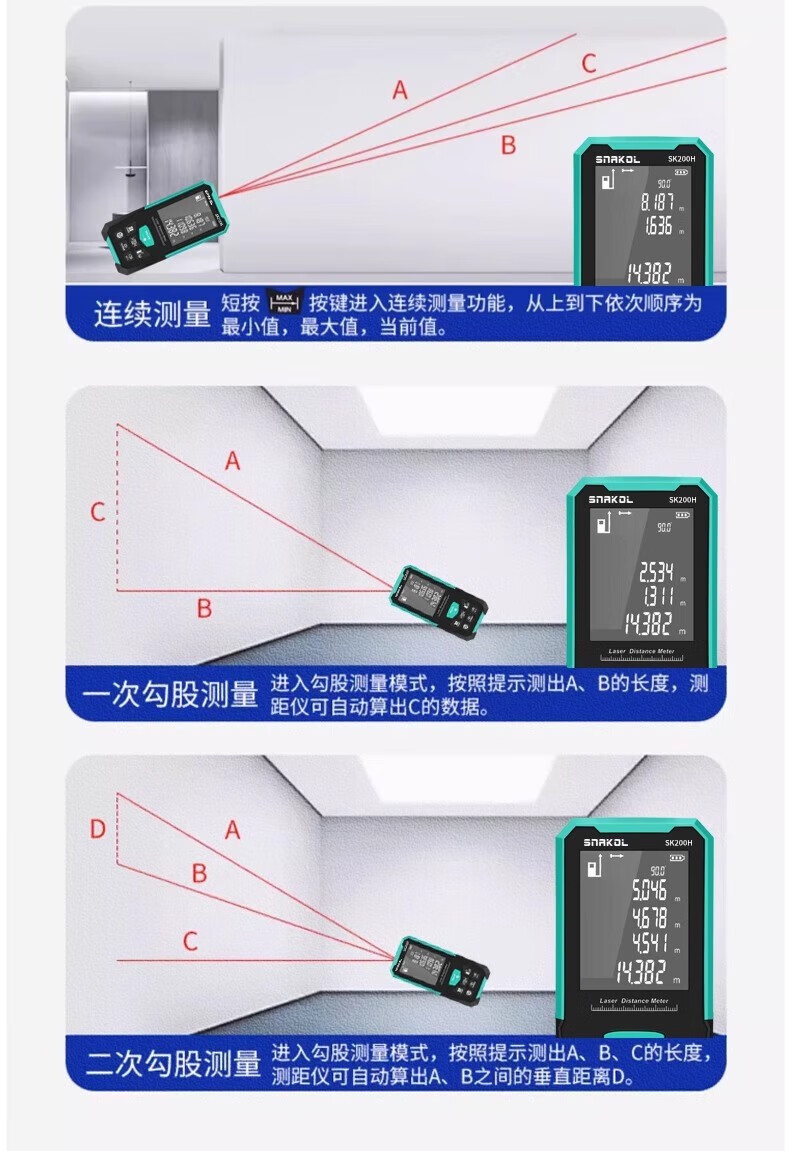 A

C

B

SNAKOL SK200H

90.0

8.187 m

1.636 m

14.382 m

连续测量 短按 MAX MIN 按键进入连续测量功能，从上到下依次顺序为最小值，最大值，当前值。

C

A

B

SNAKOL SK200H

90.0

2.534 m

1.311 m

14.382 m

Laser Distance Meter

一次勾股测量 进入勾股测量模式，按照提示测出A、B的长度，测距仪可自动算出C的数据。

D

A

B

C

SNAKOL SK200H

90.0

5.046 m

4.678 m

4.541 m

14.382 m

Laser Distance Meter

二次勾股测量 进入勾股测量模式，按照提示测出A、B、C的长度，测距仪可自动算出A、B之间的垂直距离D。