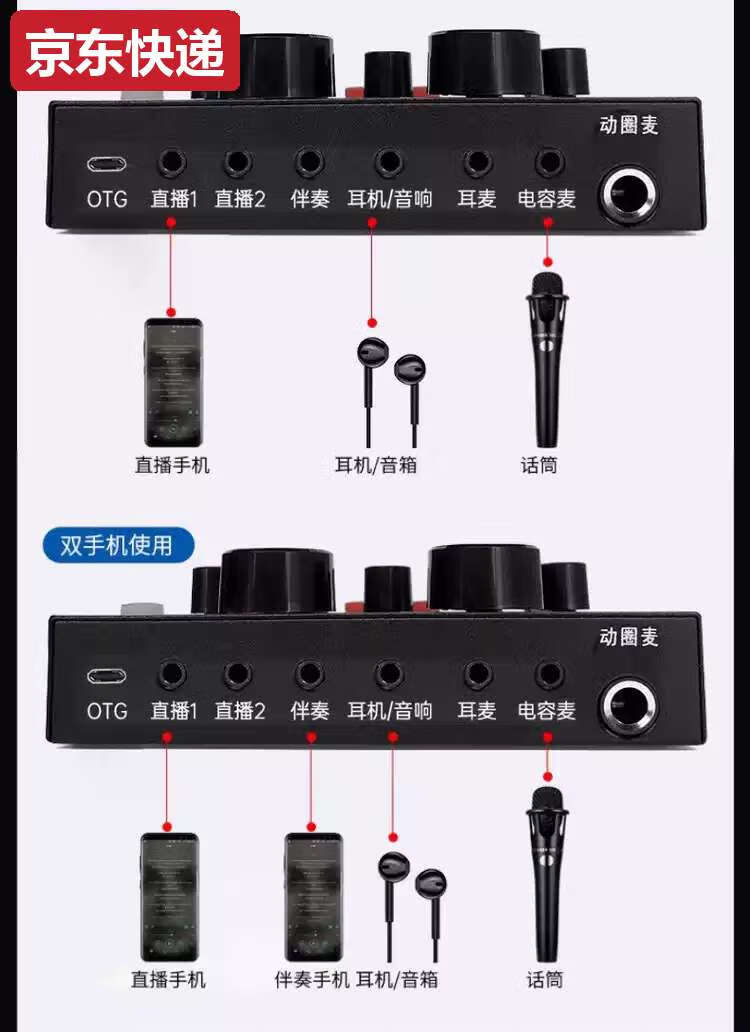 京东快递

动圈麦

OTG 直播1 直播2 伴奏 耳机/音响 耳麦 电容麦

直播手机

耳机/音箱

话筒

双手机使用

动圈麦

OTG 直播1 直播2 伴奏 耳机/音响 耳麦 电容麦

直播手机

伴奏手机

耳机/音箱

话筒