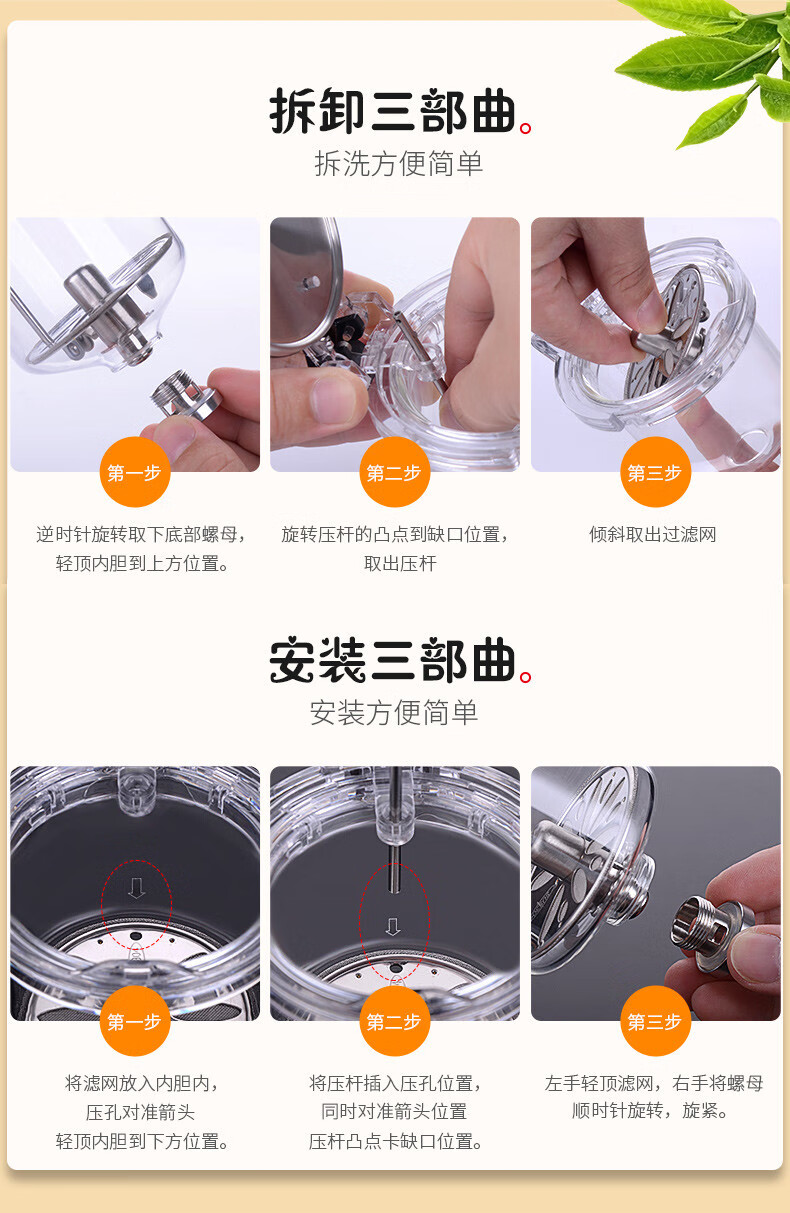 拆卸三部曲。
拆洗方便简单

第一步
逆时针旋转取下底部螺母，轻顶内胆到上方位置。

第二步
旋转压杆的凸点到缺口位置，取出压杆

第三步
倾斜取出过滤网

安装三部曲。
安装方便简单

第一步
将滤网放入内胆内，压孔对准箭头
轻顶内胆到下方位置。

第二步
将压杆插入压孔位置，同时对准箭头位置
压杆凸点卡缺口位置。

第三步
左手轻顶滤网，右手将螺母顺时针旋转，旋紧。