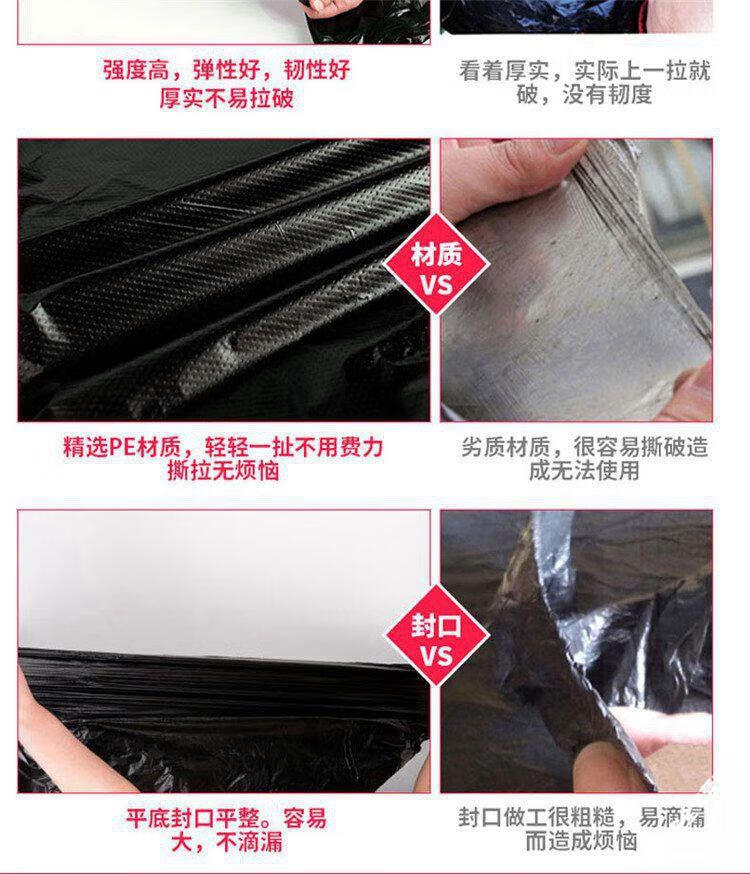 强度高，弹性好，韧性好
厚实不易拉破

看着厚实，实际上一拉就破，没有韧度

材质
VS

精选PE材质，轻轻一扯不用费力
撕拉无烦恼

劣质材质，很容易撕破造成无法使用

封口
VS

平底封口平整。容易大，不滴漏

封口做工很粗糙，易滴漏而造成烦恼