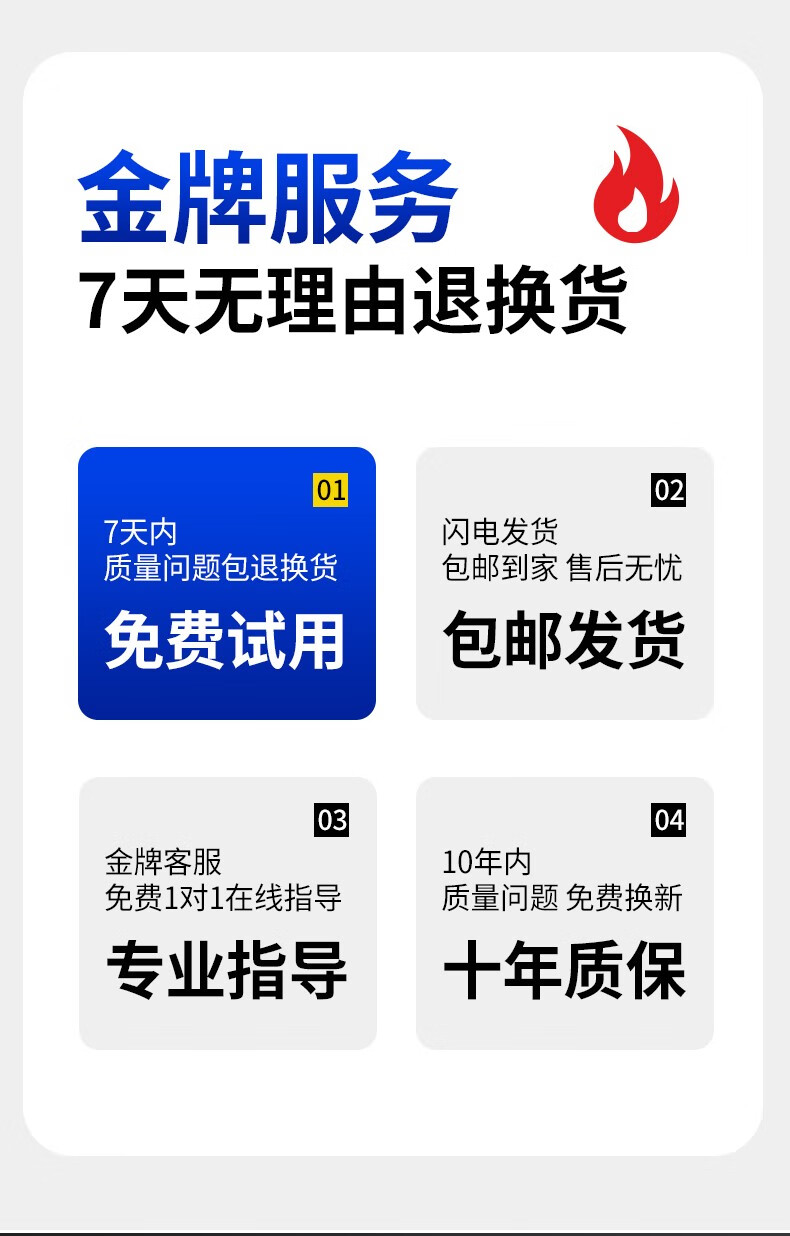 金牌服务
7天无理由退换货

01
7天内
质量问题包退换货
免费试用

02
闪电发货
包邮到家 售后无忧
包邮发货

03
金牌客服
免费1对1在线指导
专业指导

04
10年内
质量问题 免费换新
十年质保