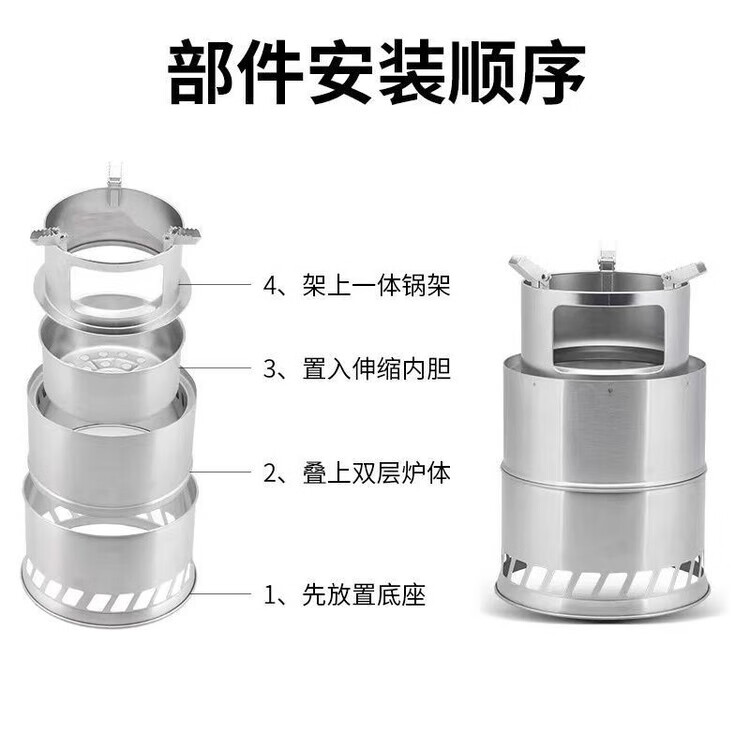 部件安装顺序

4、架上一体锅架

3、置入伸缩内胆

2、叠上双层炉体

1、先放置底座