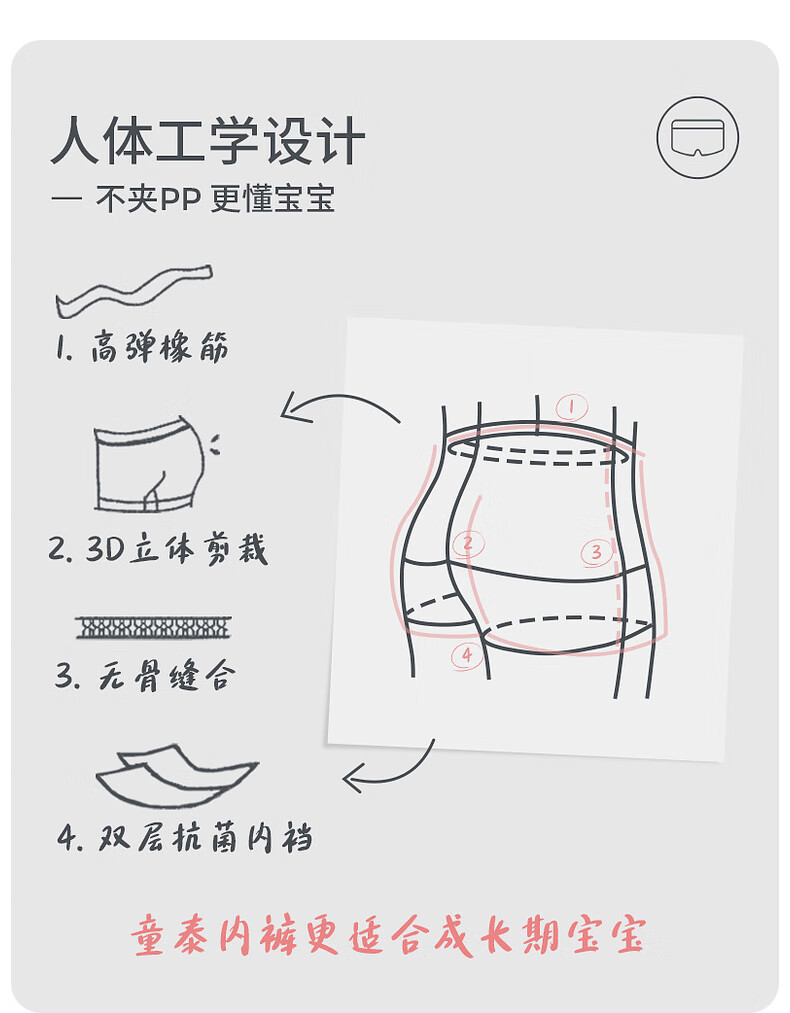 人体工学设计

— 不夹PP 更懂宝宝

1. 高弹橡筋

2. 3D立体剪裁

3. 无骨缝合

4. 双层抗菌内裆

1

2

3

4

童泰内裤更适合成长期宝宝