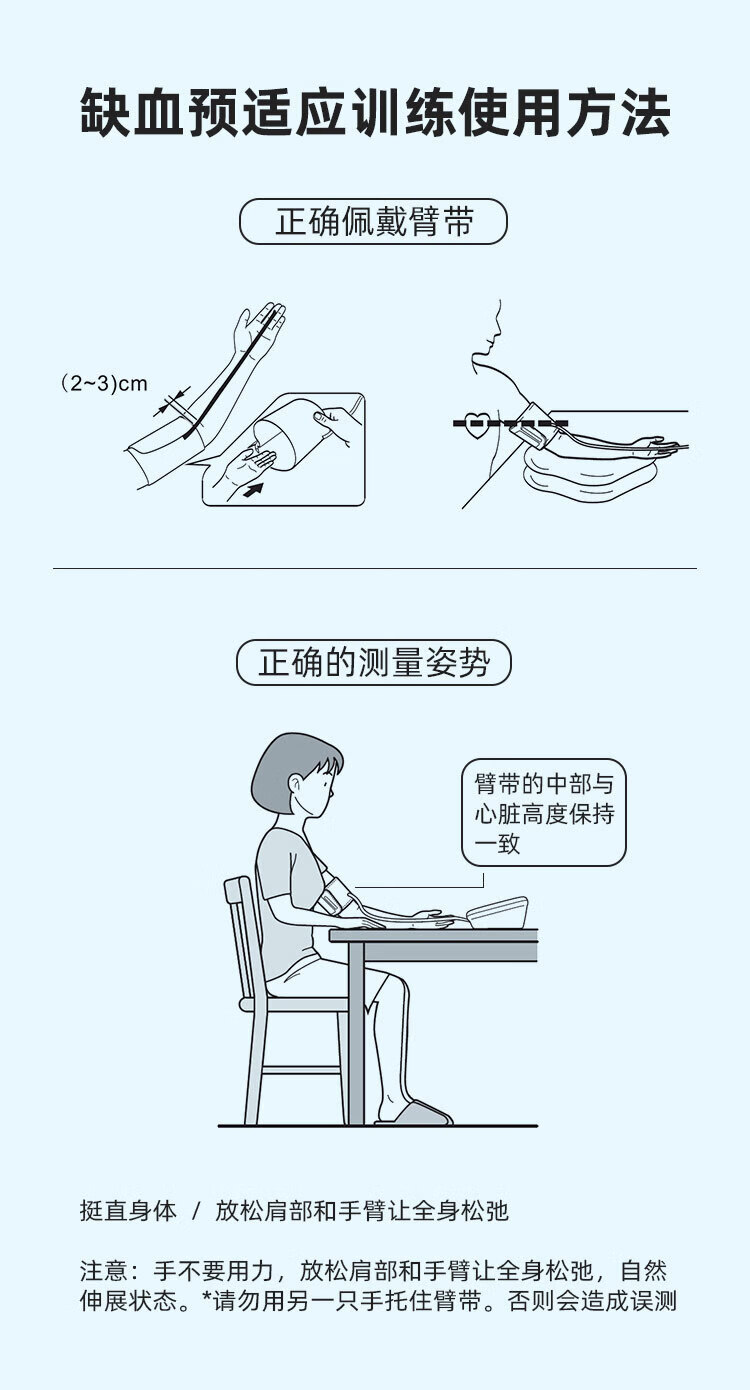 缺血预适应训练使用方法

正确佩戴臂带

(2~3)cm

正确的测量姿势

臂带的中部与心脏高度保持一致

挺直身体 / 放松肩部和手臂让全身松弛

注意：手不要用力，放松肩部和手臂让全身松弛，自然伸展状态。*请勿用另一只手托住臂带。否则会造成误测