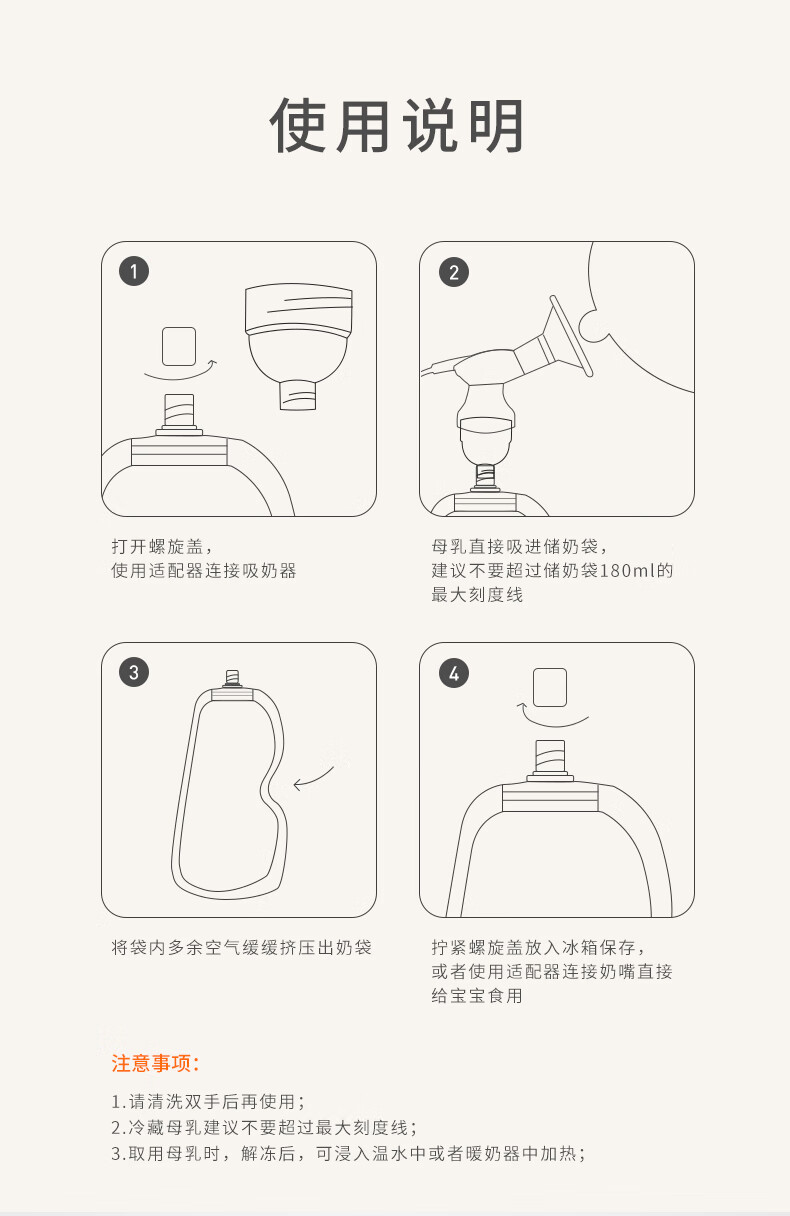 使用说明

1

打开螺旋盖，
使用适配器连接吸奶器

2

母乳直接吸进储奶袋，
建议不要超过储奶袋180ml的最大刻度线

3

将袋内多余空气缓缓挤压出奶袋

4

拧紧螺旋盖放入冰箱保存，
或者使用适配器连接奶嘴直接给宝宝食用

注意事项：

1.请清洗双手后再使用；
2.冷藏母乳建议不要超过最大刻度线；
3.取用母乳时，解冻后，可浸入温水中或者暖奶器中加热；