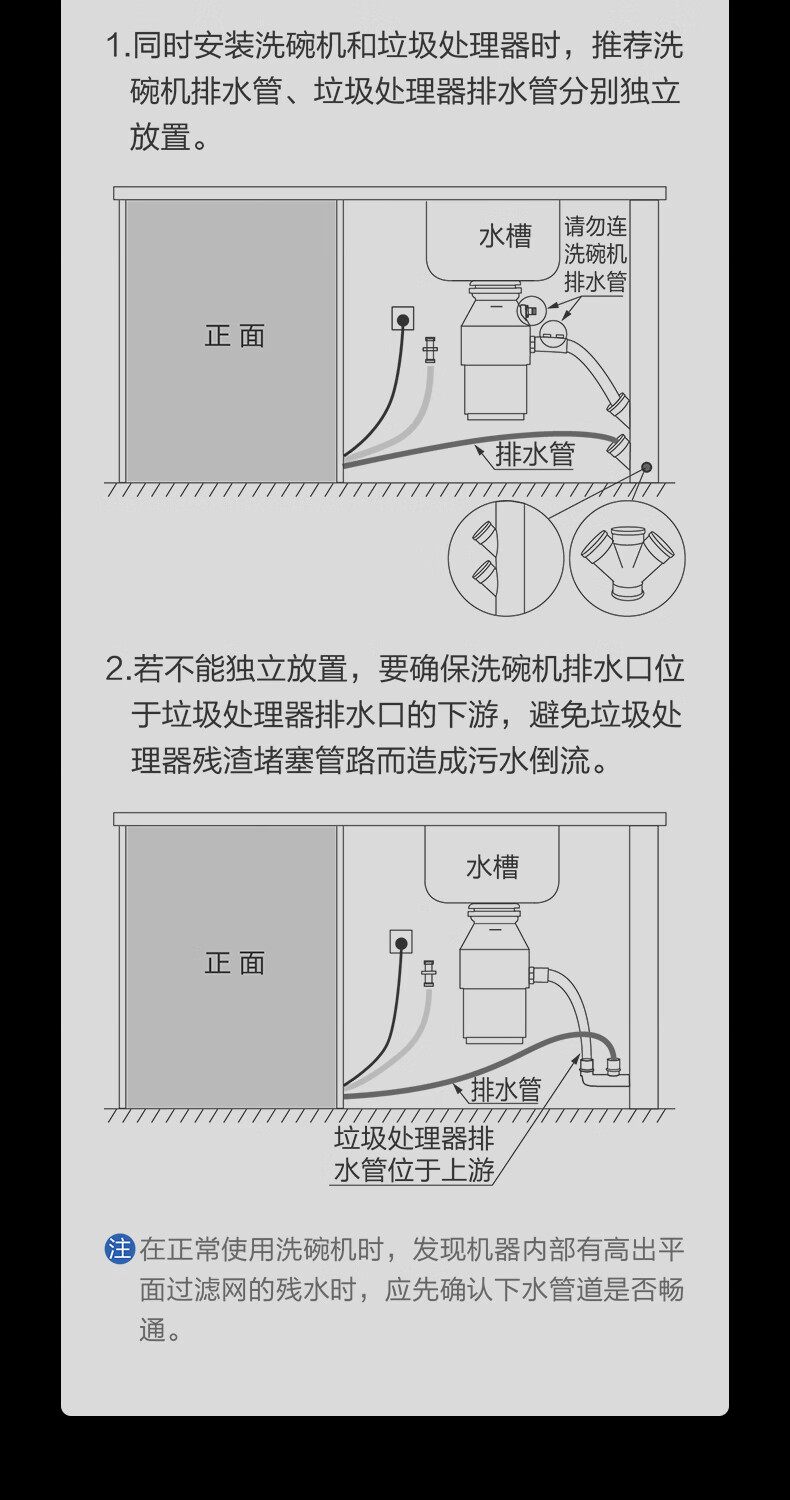 1.同时安装洗碗机和垃圾处理器时，推荐洗碗机排水管、垃圾处理器排水管分别独立放置。

正 面

水槽

请勿连洗碗机排水管

排水管

2.若不能独立放置，要确保洗碗机排水口位于垃圾处理器排水口的下游，避免垃圾处理器残渣堵塞管路而造成污水倒流。

正 面

水槽

排水管

垃圾处理器排水管位于上游

注 在正常使用洗碗机时，发现机器内部有高出平面过滤网的残水时，应先确认下水管道是否畅通。