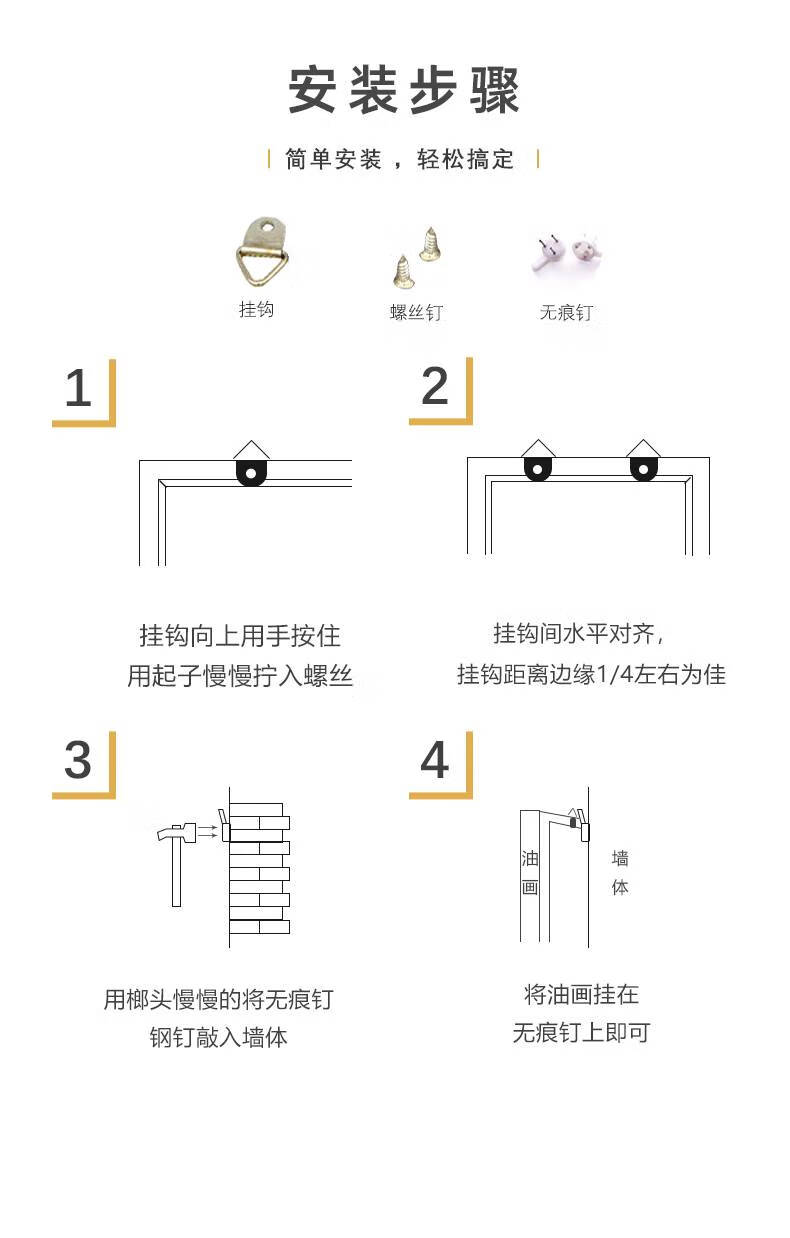 安装步骤

简单安装，轻松搞定

挂钩

螺丝钉

无痕钉

1

挂钩向上用手按住
用起子慢慢拧入螺丝

2

挂钩间水平对齐，
挂钩距离边缘1/4左右为佳

3

用榔头慢慢的将无痕钉
钢钉敲入墙体

4

油画

墙体

将油画挂在
无痕钉上即可