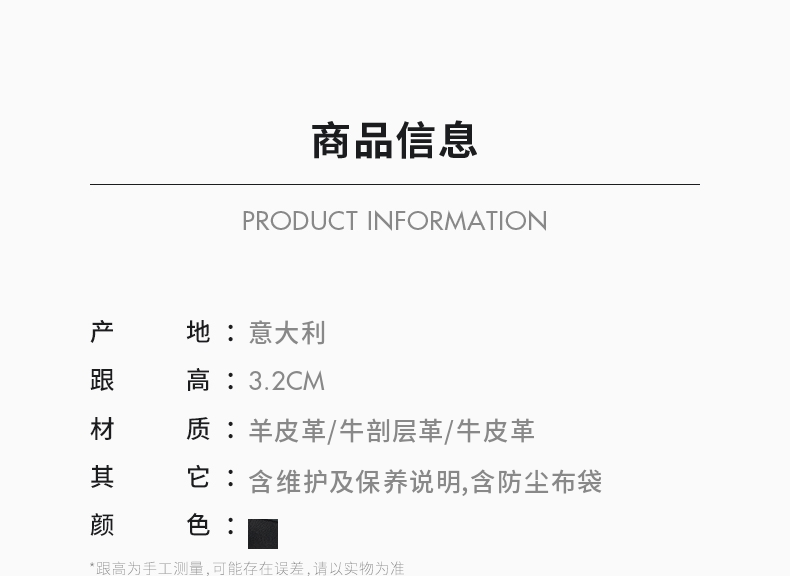 商品信息

PRODUCT INFORMATION

产　　地：意大利
跟　　高：3.2CM
材　　质：羊皮革/牛剖层革/牛皮革
其　　它：含维护及保养说明,含防尘布袋
颜　　色：

*跟高为手工测量，可能存在误差，请以实物为准