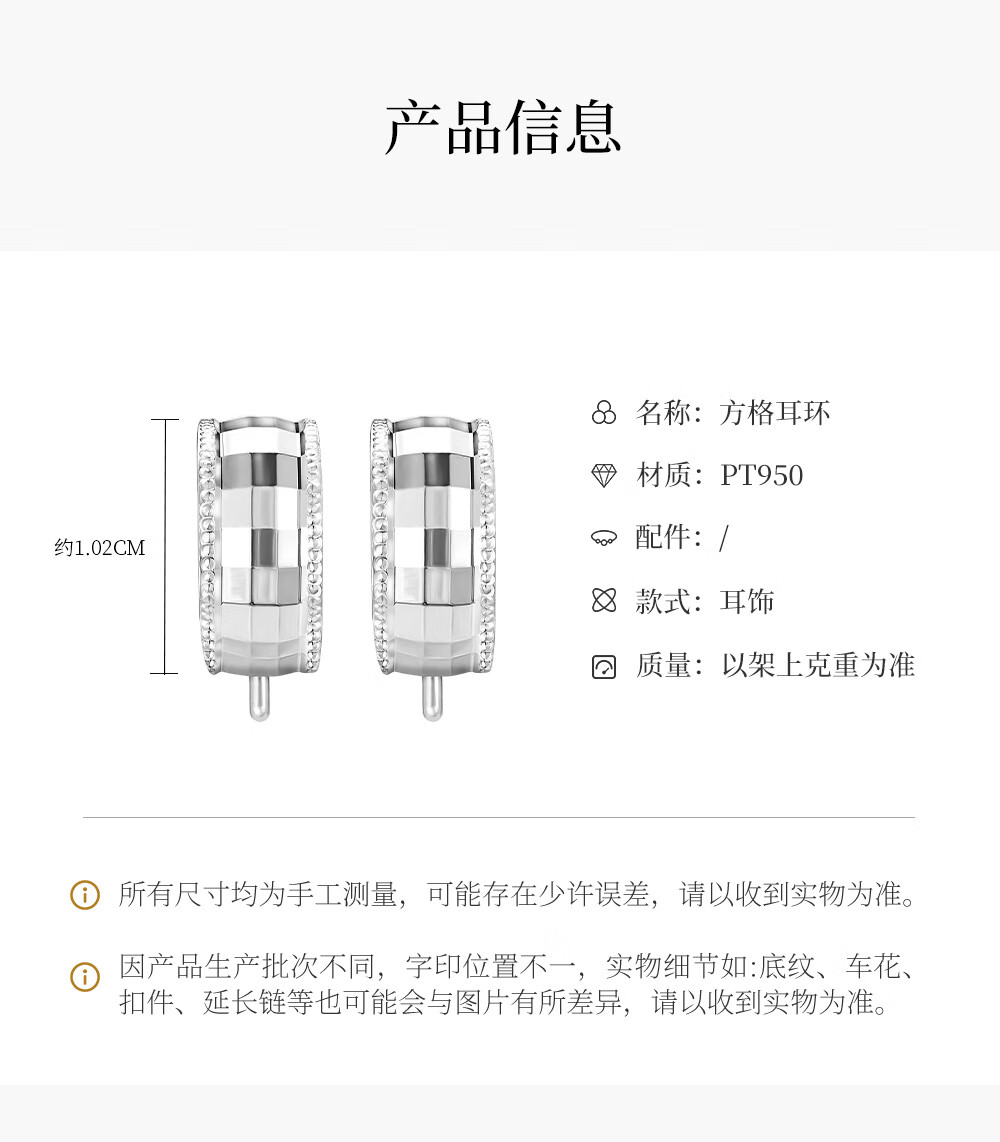 产品信息

约1.02CM

名称：方格耳环

材质：PT950

配件：/

款式：耳饰

质量：以架上克重为准

所有尺寸均为手工测量，可能存在少许误差，请以收到实物为准。

因产品生产批次不同，字印位置不一，实物细节如:底纹、车花、扣件、延长链等也可能会与图片有所差异，请以收到实物为准。