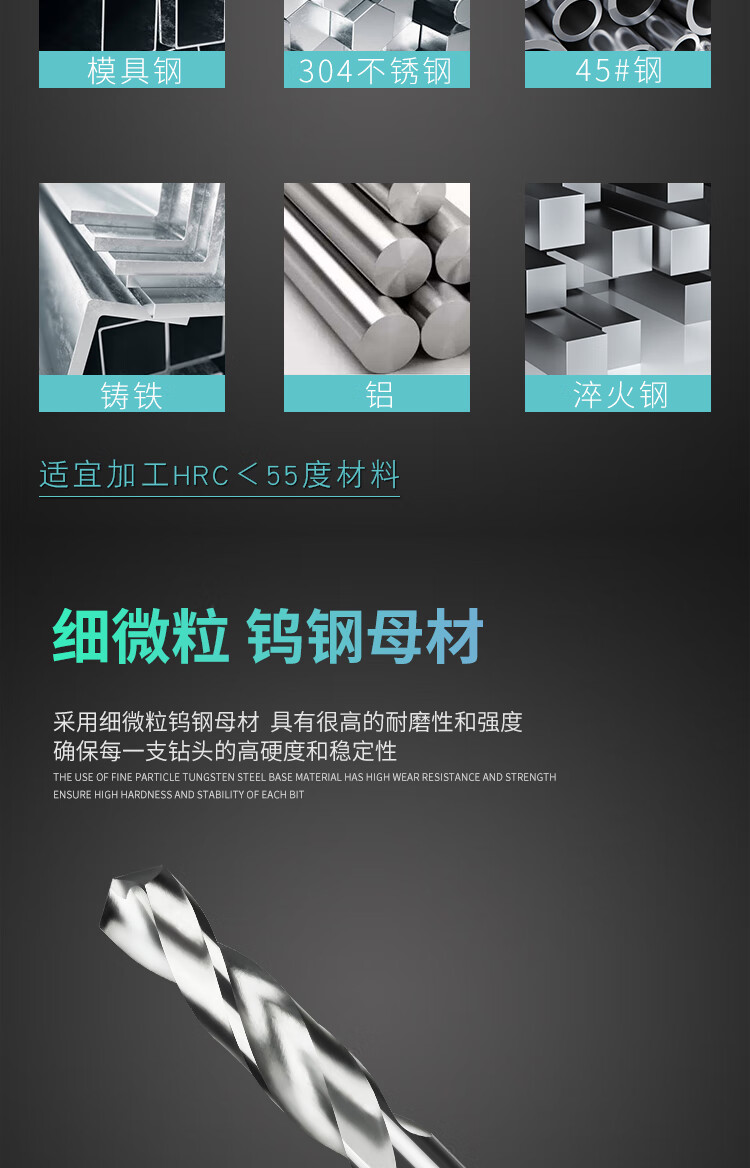 模具钢

304不锈钢

45#钢

铸铁

铝

淬火钢

适宜加工HRC＜55度材料

细微粒 钨钢母材

采用细微粒钨钢母材 具有很高的耐磨性和强度
确保每一支钻头的高硬度和稳定性

THE USE OF FINE PARTICLE TUNGSTEN STEEL BASE MATERIAL HAS HIGH WEAR RESISTANCE AND STRENGTH
ENSURE HIGH HARDNESS AND STABILITY OF EACH BIT