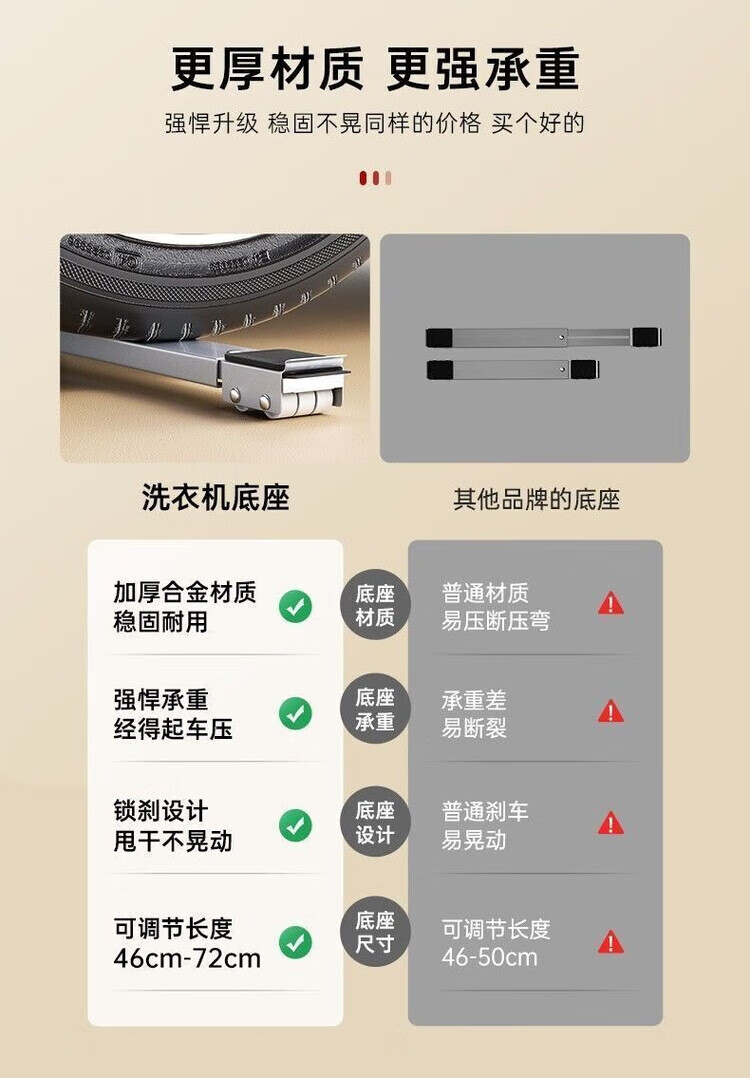 更厚材质 更强承重

强悍升级 稳固不晃同样的价格 买个好的

洗衣机底座

其他品牌的底座

| 洗衣机底座 | | 其他品牌的底座 |
|---|---|---|
| 加厚合金材质 稳固耐用 | 底座材质 | 普通材质 易压断压弯 |
| 强悍承重 经得起车压 | 底座承重 | 承重差 易断裂 |
| 锁刹设计 甩干不晃动 | 底座设计 | 普通刹车 易晃动 |
| 可调节长度 46cm-72cm | 底座尺寸 | 可调节长度 46-50cm |