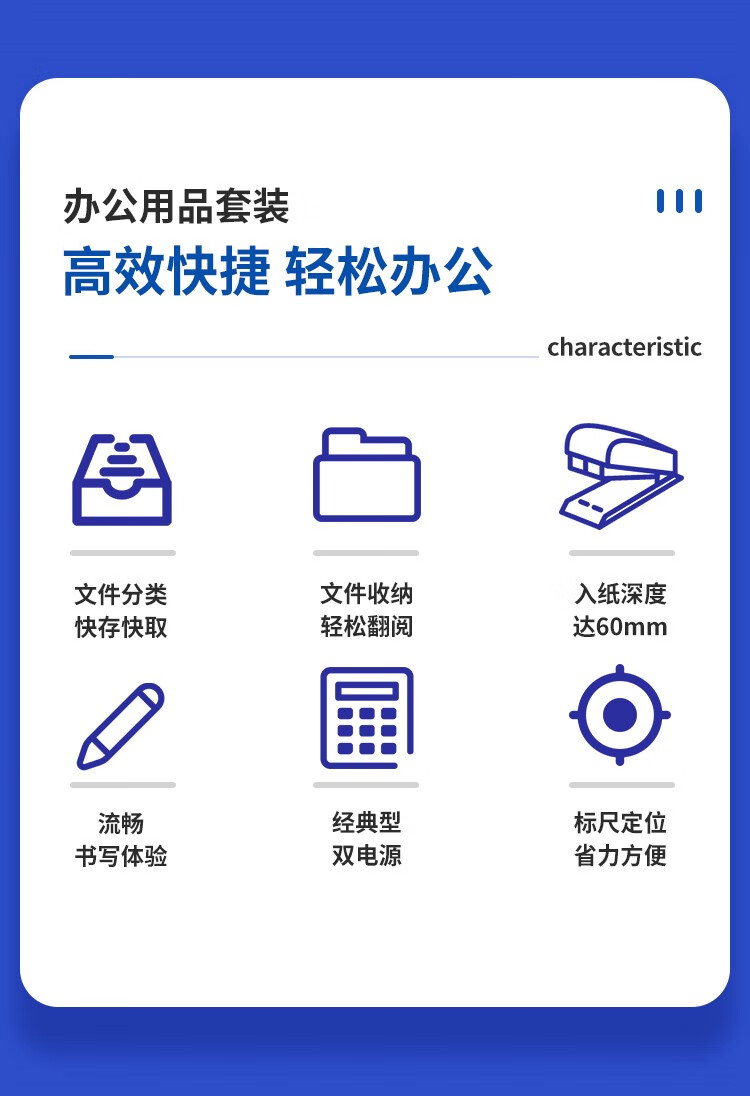 办公用品套装

高效快捷 轻松办公

characteristic

文件分类
快存快取

文件收纳
轻松翻阅

入纸深度
达60mm

流畅
书写体验

经典型
双电源

标尺定位
省力方便