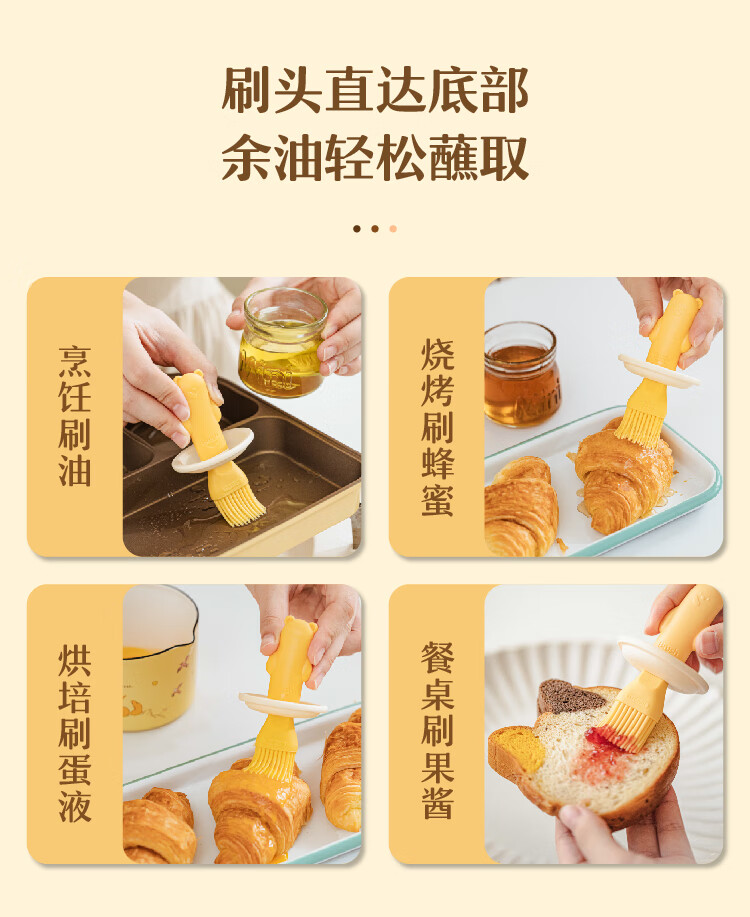 刷头直达底部
余油轻松蘸取

烹饪刷油

烧烤刷蜂蜜

烘培刷蛋液

餐桌刷果酱