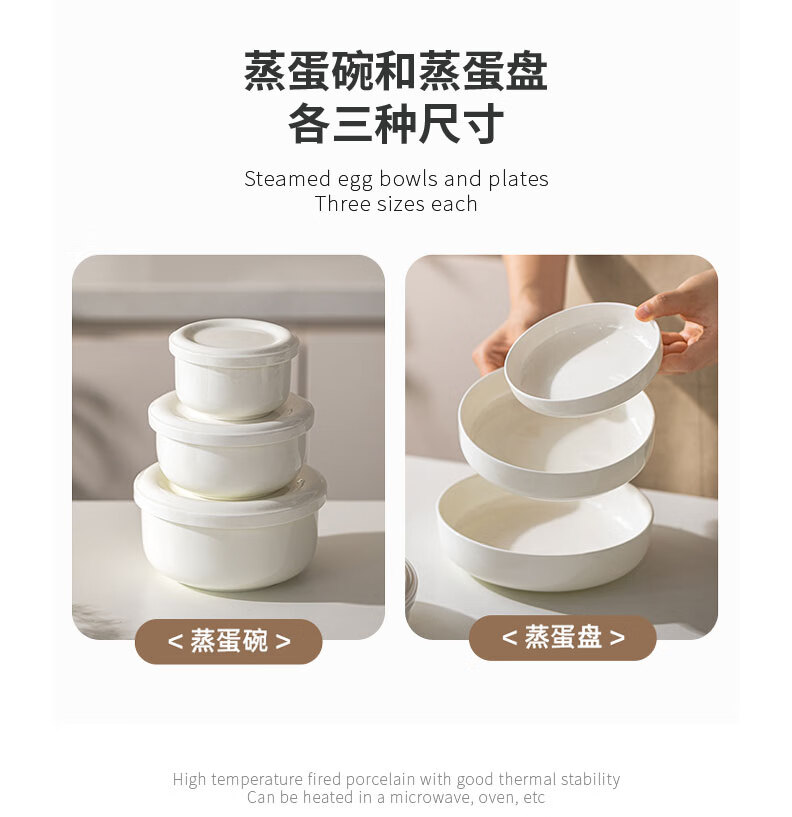 蒸蛋碗和蒸蛋盘
各三种尺寸

Steamed egg bowls and plates
Three sizes each

< 蒸蛋碗 >

< 蒸蛋盘 >

High temperature fired porcelain with good thermal stability
Can be heated in a microwave, oven, etc